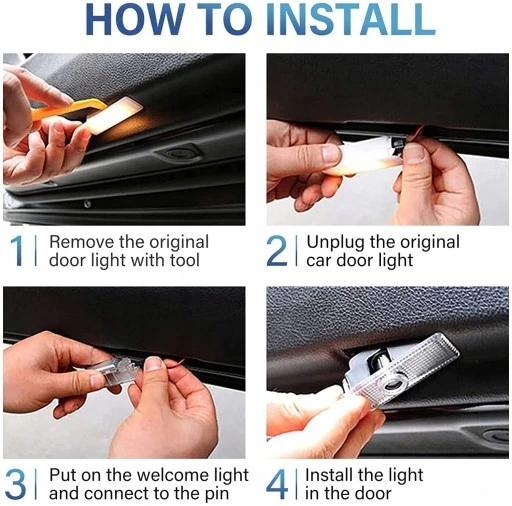 HOW TO INSTALL

1 | Remove the original door light with tool

2 | Unplug the original car door light

3 | Put on the welcome light and connect to the pin

4 | Install the light in the door