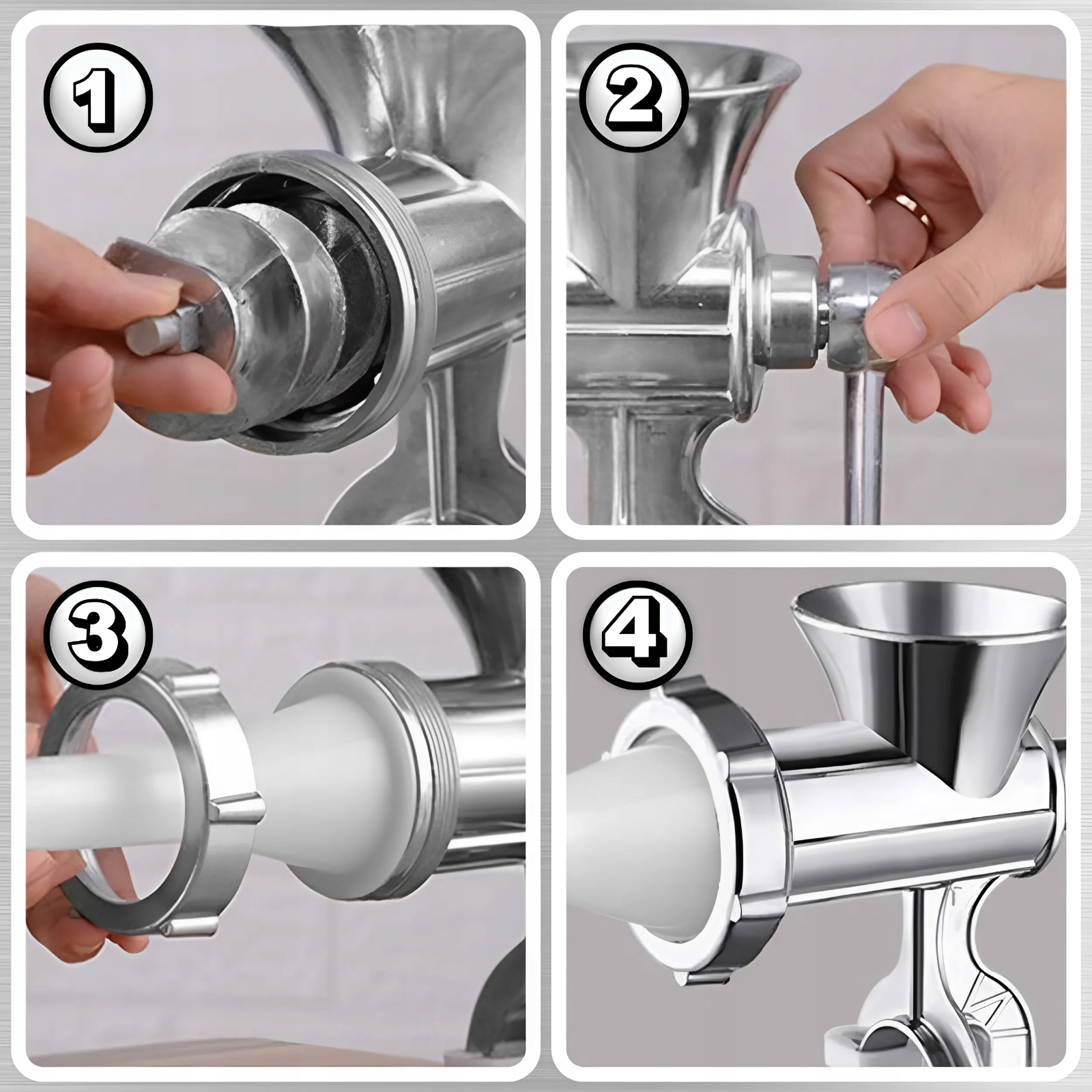 1

2

3

4