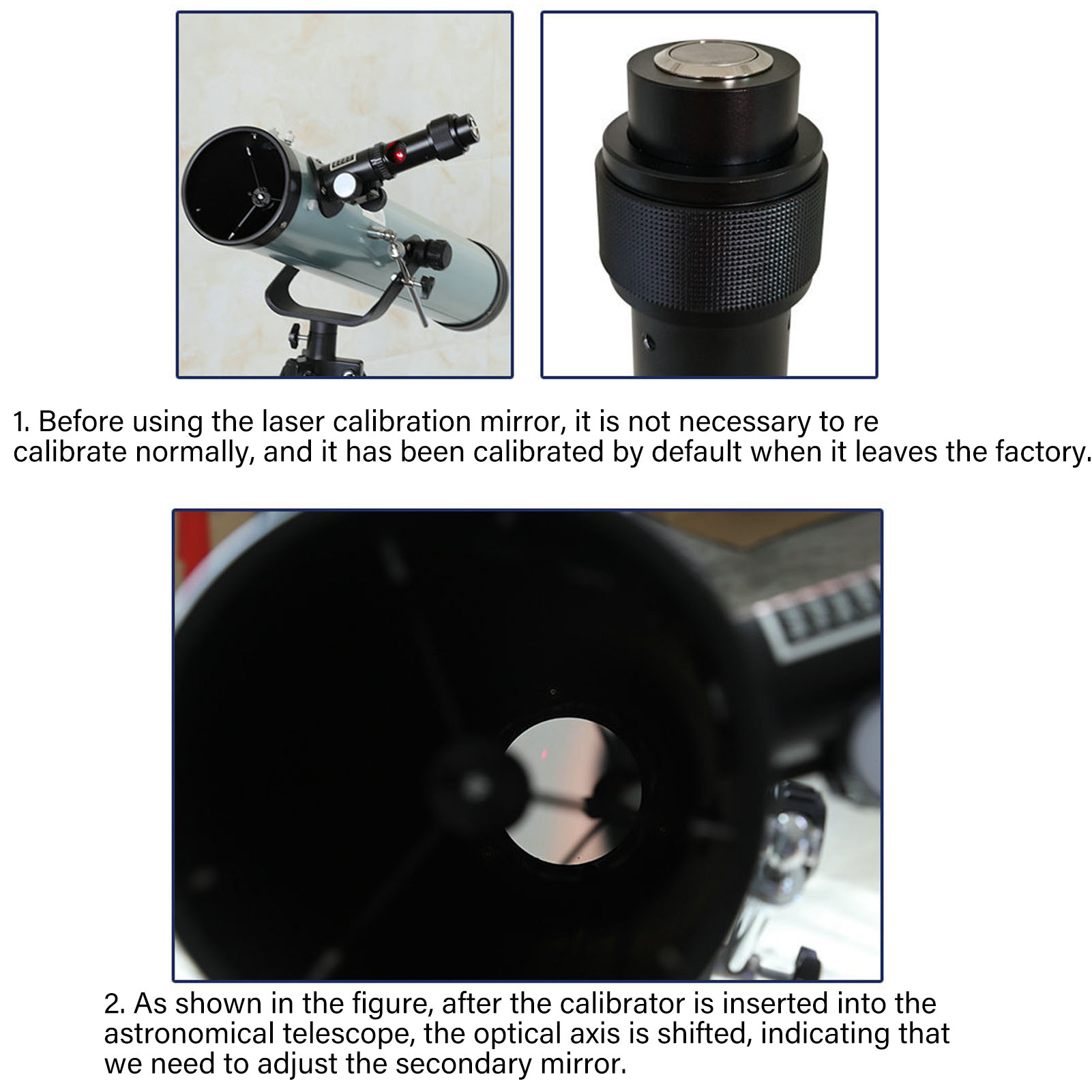 1. Before using the laser calibration mirror, it is not necessary to re calibrate normally, and it has been calibrated by default when it leaves the factory.

2. As shown in the figure, after the calibrator is inserted into the astronomical telescope, the optical axis is shifted, indicating that we need to adjust the secondary mirror.