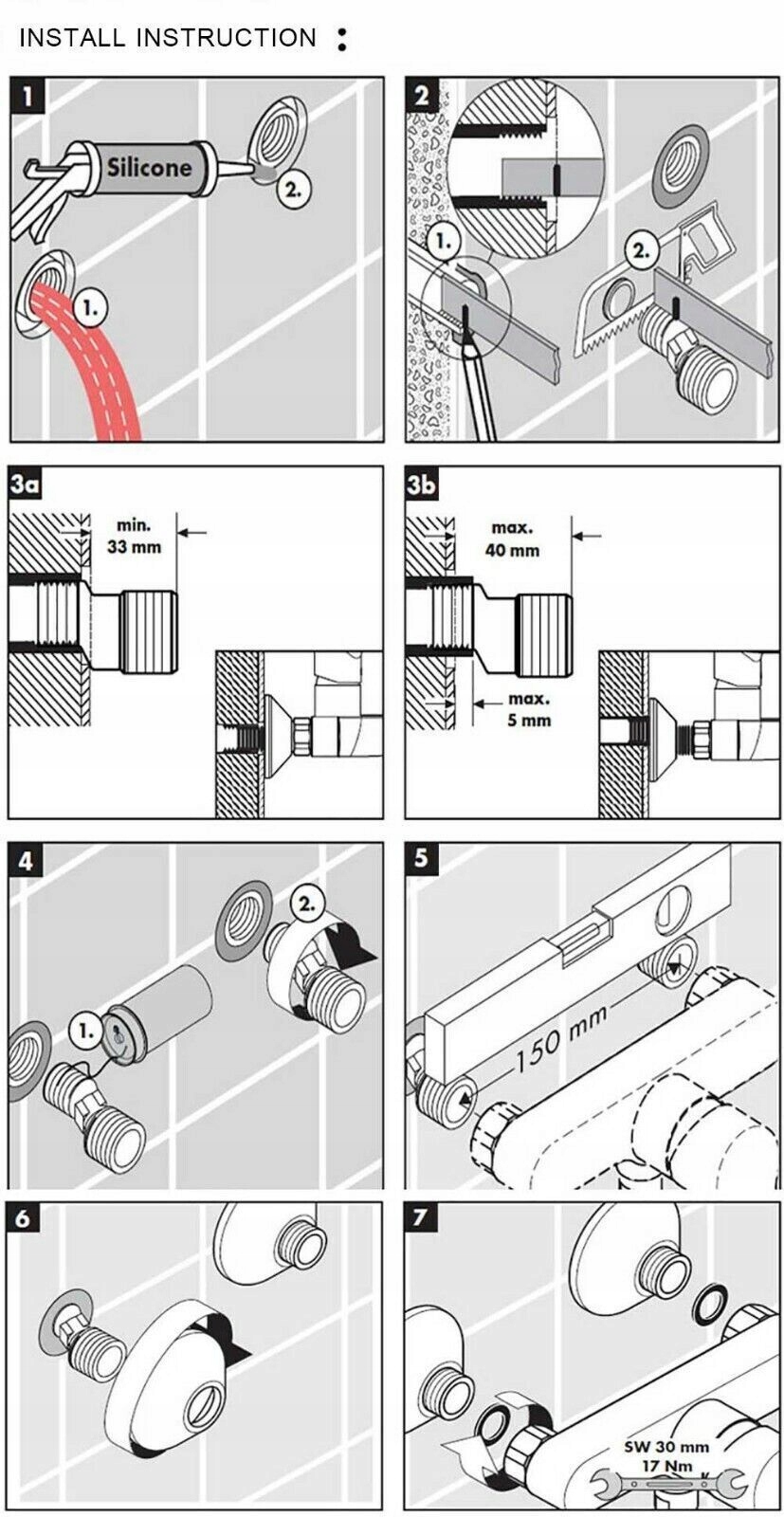 INSTALL INSTRUCTION :

1
Silicone
2.
1.

2
1.
2.

3a
min. 33 mm

3b
max. 40 mm
max. 5 mm

4
1.
2.

5
150 mm

6

7
SW 30 mm
17 Nm