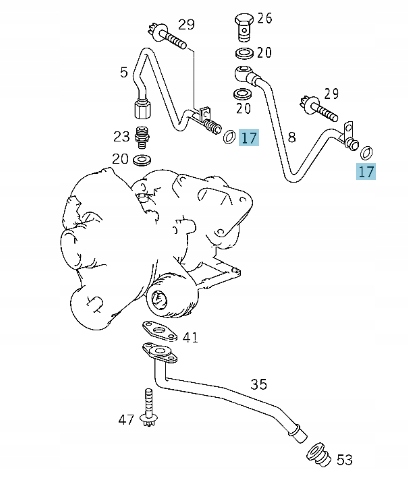 29
26
20
5
20
29
23
17
8
20
17
41
35
47
53