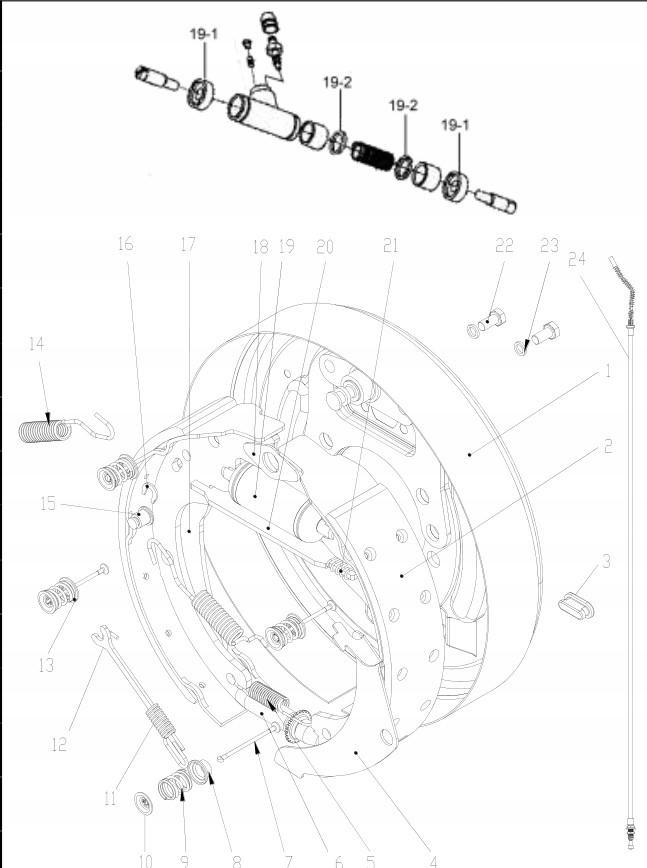 19-1
19-2
19-2
19-1
16
17
18
19
20
21
22
23
24
14
1
2
15
3
13
12
11
10
9
8
7
6
5
4