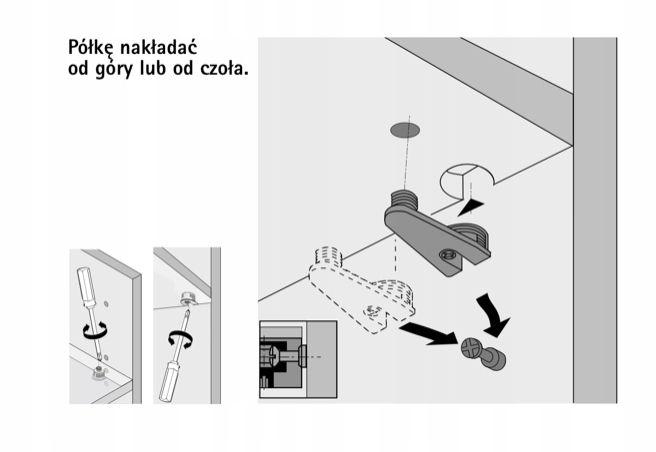 Półkę nakładać
od góry lub od czoła.