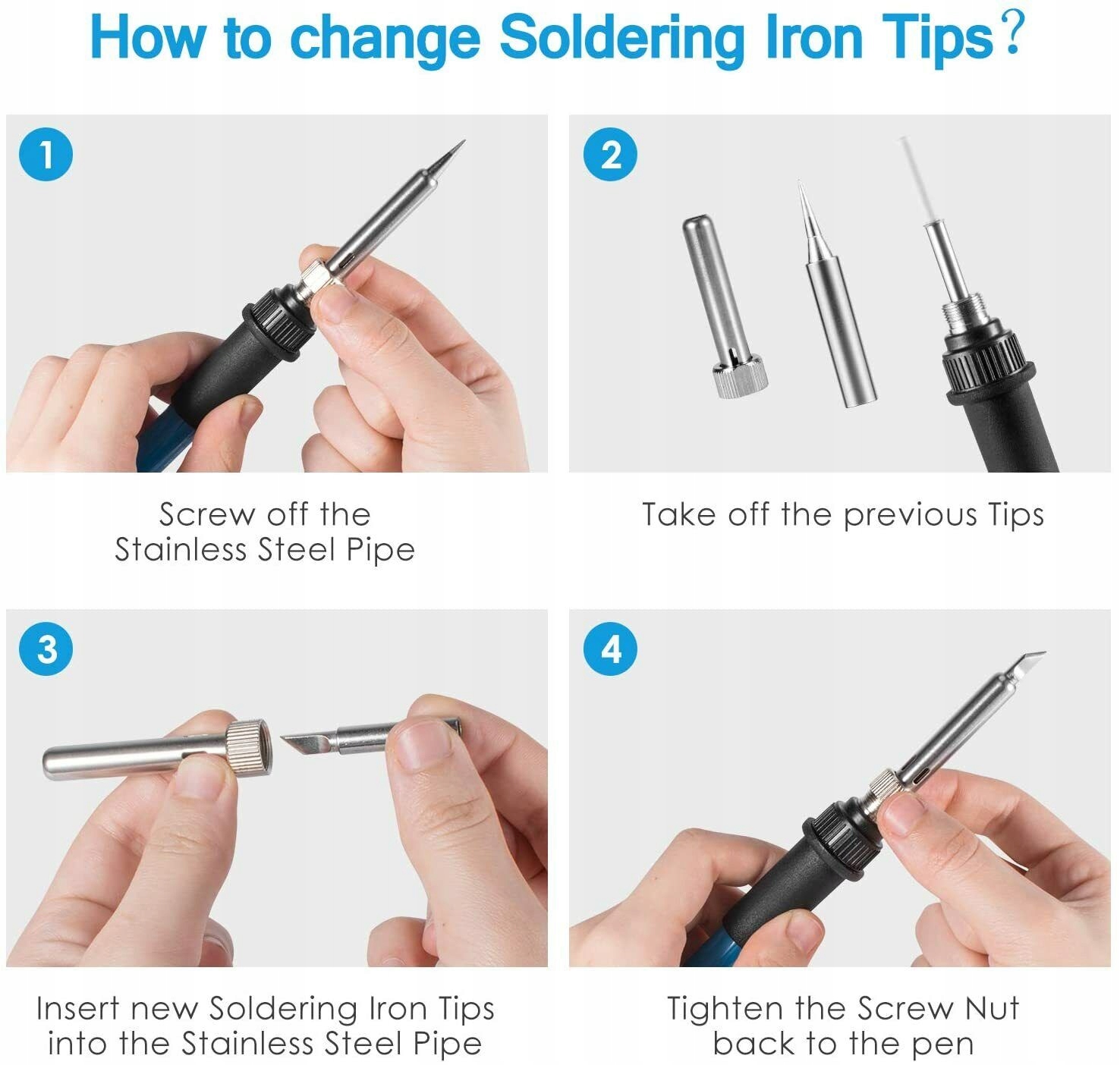 How to change Soldering Iron Tips?

1

Screw off the Stainless Steel Pipe

2

Take off the previous Tips

3

Insert new Soldering Iron Tips into the Stainless Steel Pipe

4

Tighten the Screw Nut back to the pen