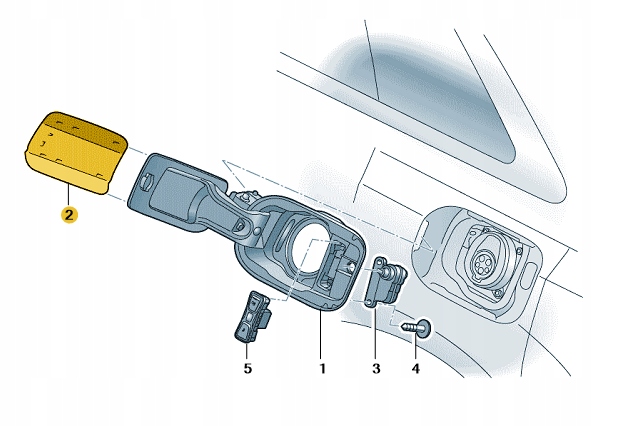 2

5

1

3

4