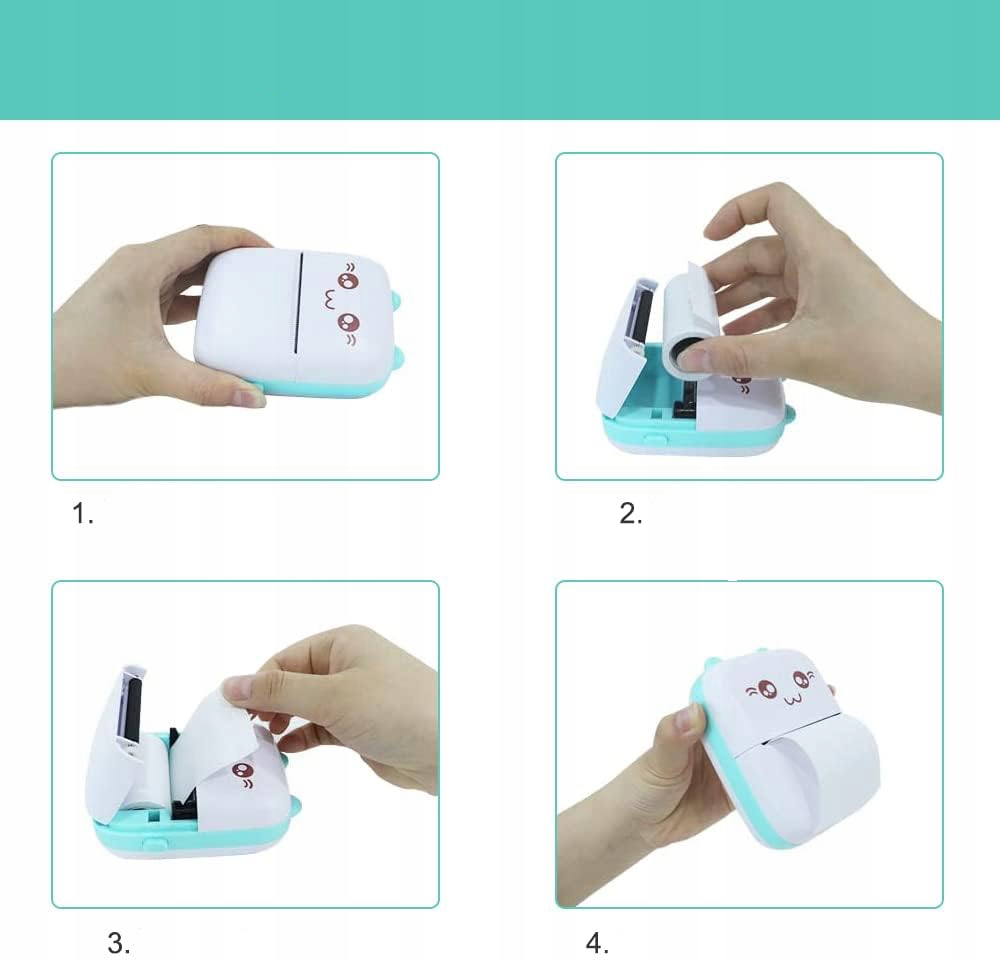 1.

2.

3.

4.