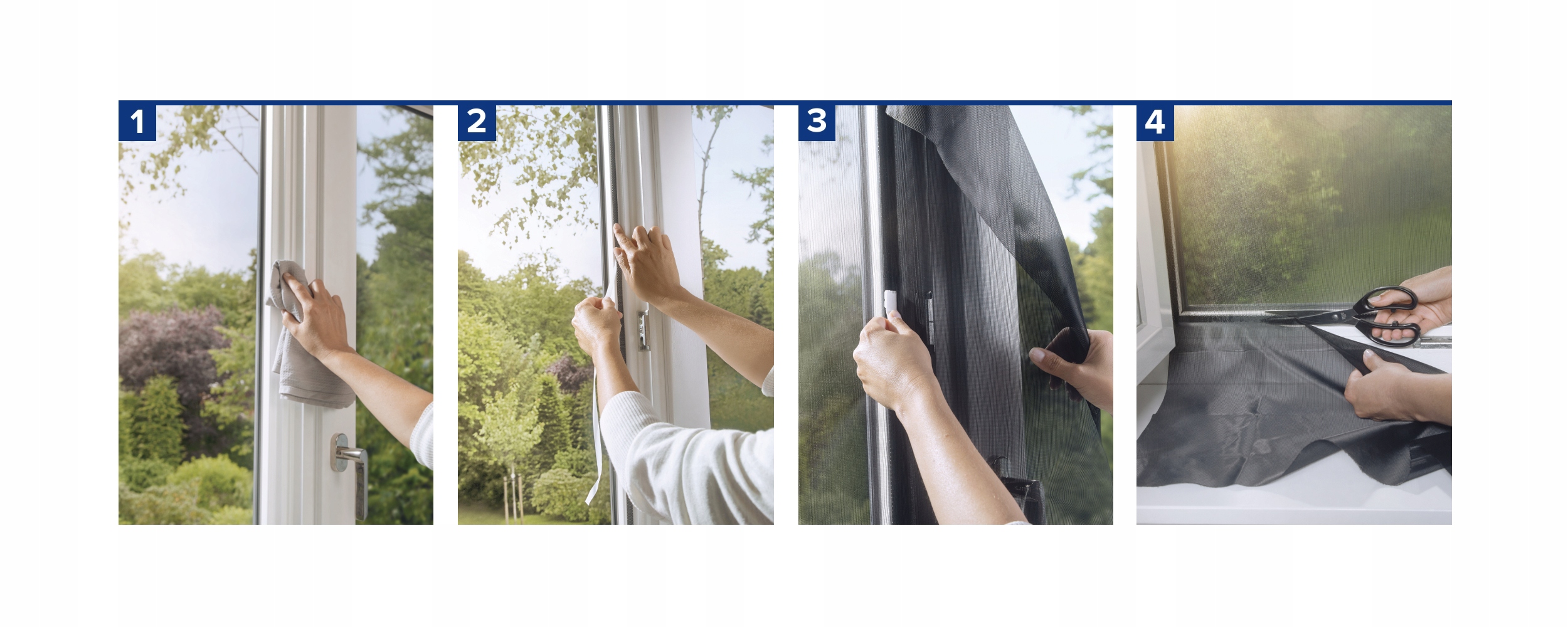 1

2

3

4