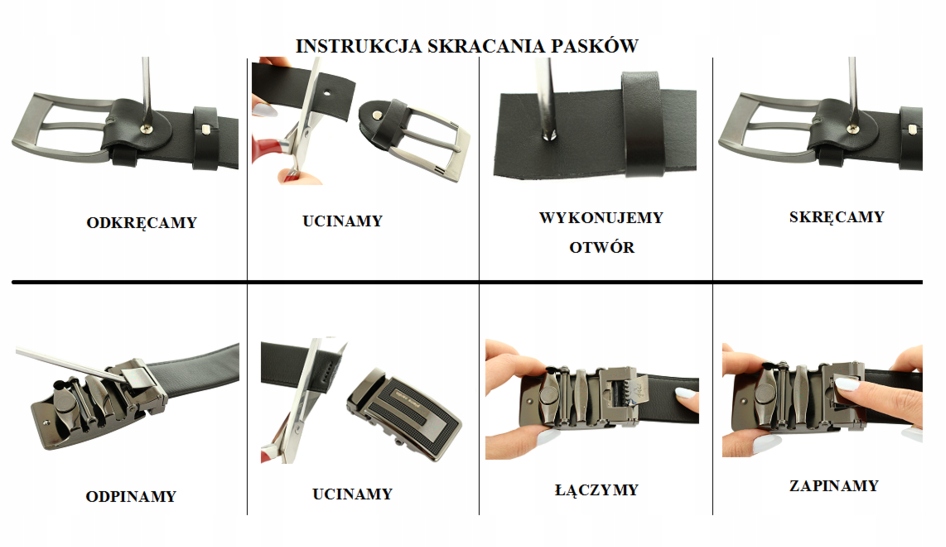 INSTRUKCJA SKRACANIA PASKÓW

ODKRĘCAMY

UCINAMY

WYKONUJEMY OTWÓR

SKRĘCAMY

ODPINAMY

UCINAMY

ŁĄCZYMY

ZAPINAMY