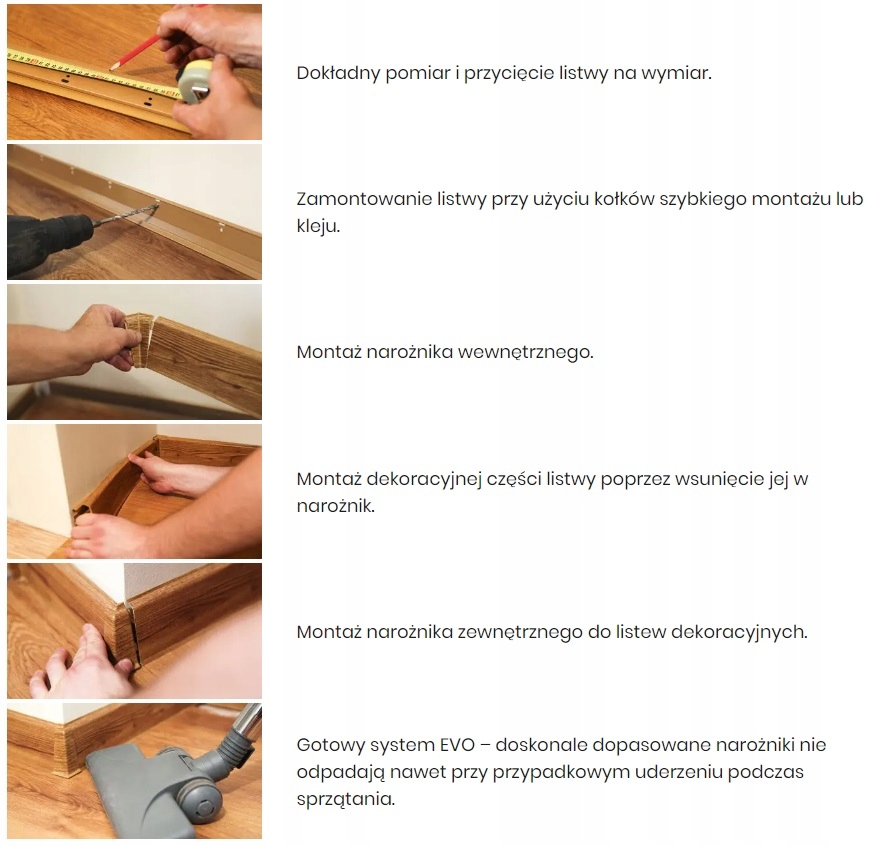 Dokładny pomiar i przycięcie listwy na wymiar.

Zamontowanie listwy przy użyciu kołków szybkiego montażu lub kleju.

Montaż narożnika wewnętrznego.

Montaż dekoracyjnej części listwy poprzez wsunięcie jej w narożnik.

Montaż narożnika zewnętrznego do listew dekoracyjnych.

Gotowy system EVO – doskonale dopasowane narożniki nie odpadają nawet przy przypadkowym uderzeniu podczas sprzątania.