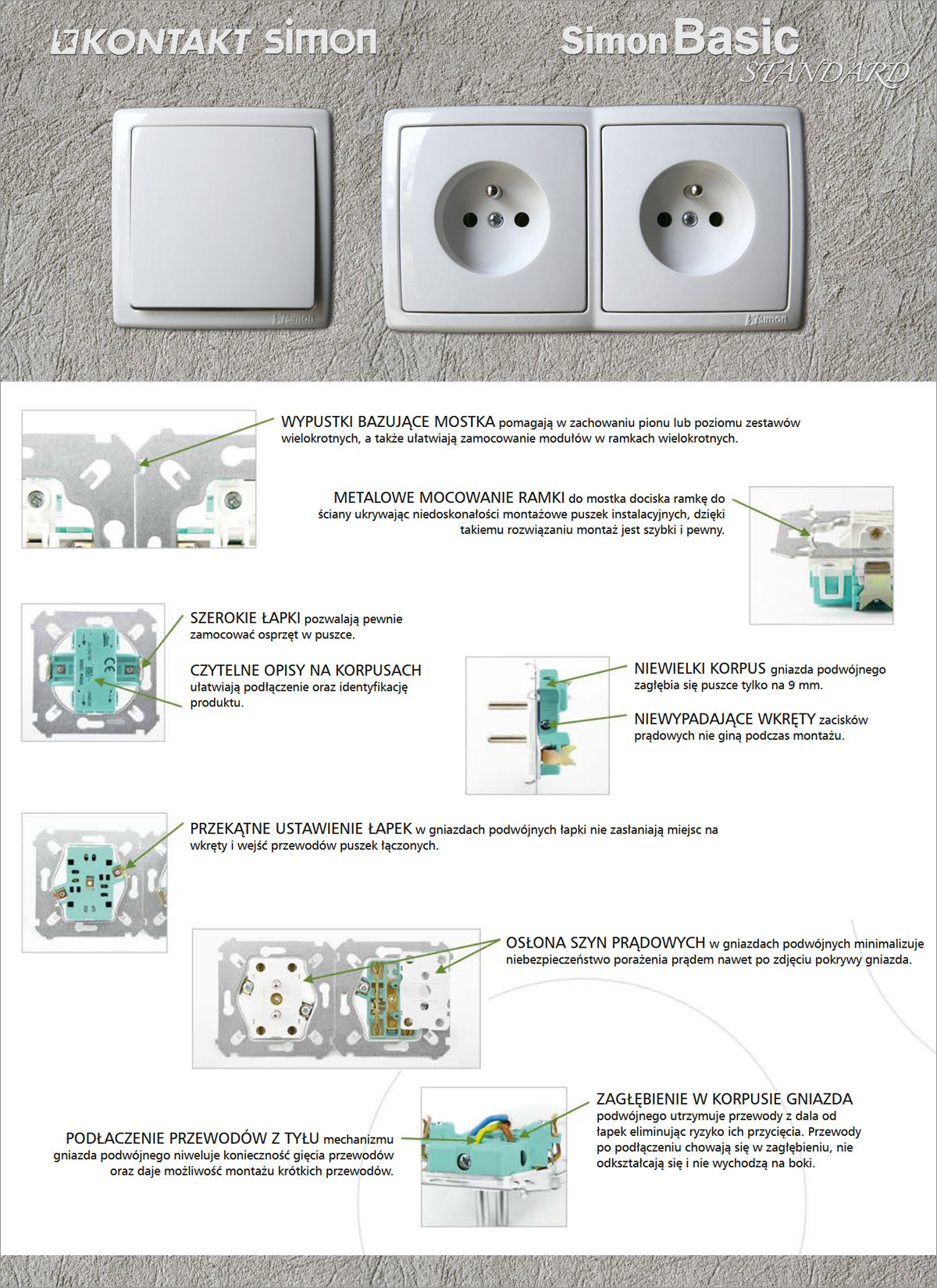 KONTAKT simon

Simon Basic STANDARD

simon

simon

WYPUSTKI BAZUJĄCE MOSTKA pomagają w zachowaniu pionu lub poziomu zestawów wielokrotnych, a także ułatwiają zamocowanie modułów w ramkach wielokrotnych.

METALOWE MOCOWANIE RAMKI do mostka dociska ramkę do ściany ukrywając niedoskonałości montażowe puszek instalacyjnych, dzięki takiemu rozwiązaniu montaż jest szybki i pewny.

SZEROKIE ŁAPKI pozwalają pewnie zamocować osprzęt w puszce.

CZYTELNE OPISY NA KORPUSACH ułatwiają podłączenie oraz identyfikację produktu.

NIEWIELKI KORPUS gniazda podwójnego zagłębia się puszce tylko na 9 mm.

NIEWYPADAJĄCE WKRĘTY zacisków prądowych nie giną podczas montażu.

PRZEKĄTNE USTAWIENIE ŁAPEK w gniazdach podwójnych łapki nie zasłaniają miejsc na wkręty i wejść przewodów puszek łączonych.

OSŁONA SZYN PRĄDOWYCH w gniazdach podwójnych minimalizuje niebezpieczeństwo porażenia prądem nawet po zdjęciu pokrywy gniazda.

ZAGŁĘBIENIE W KORPUSIE GNIAZDA podwójnego utrzymuje przewody z dala od łapek eliminując ryzyko ich przycięcia. Przewody po podłączeniu chowają się w zagłębieniu, nie odkształcają się i nie wychodzą na boki.

PODŁACZENIE PRZEWODÓW Z TYŁU mechanizmu gniazda podwójnego niweluje konieczność gięcia przewodów oraz daje możliwość montażu krótkich przewodów.