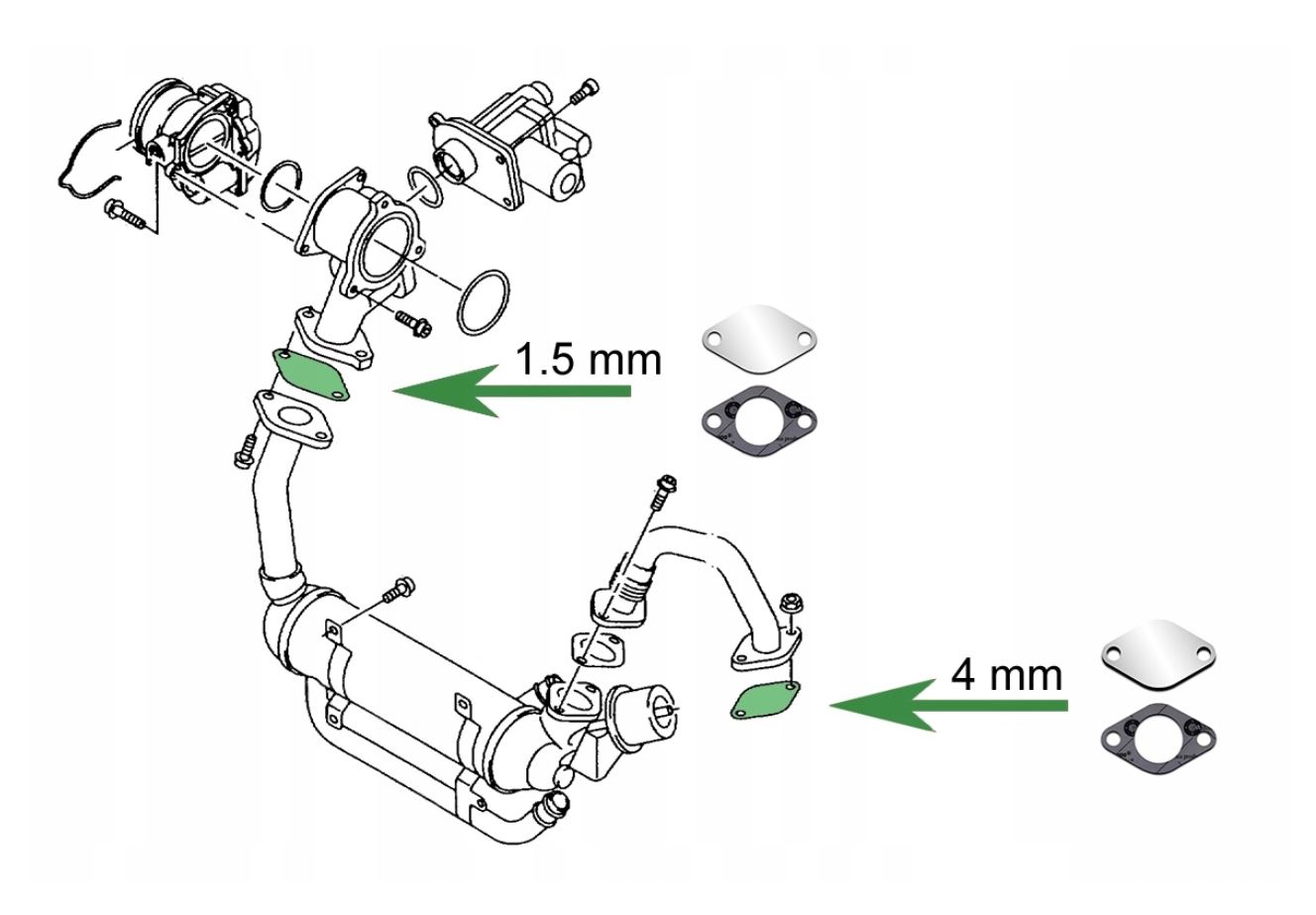 1.5 mm

4 mm