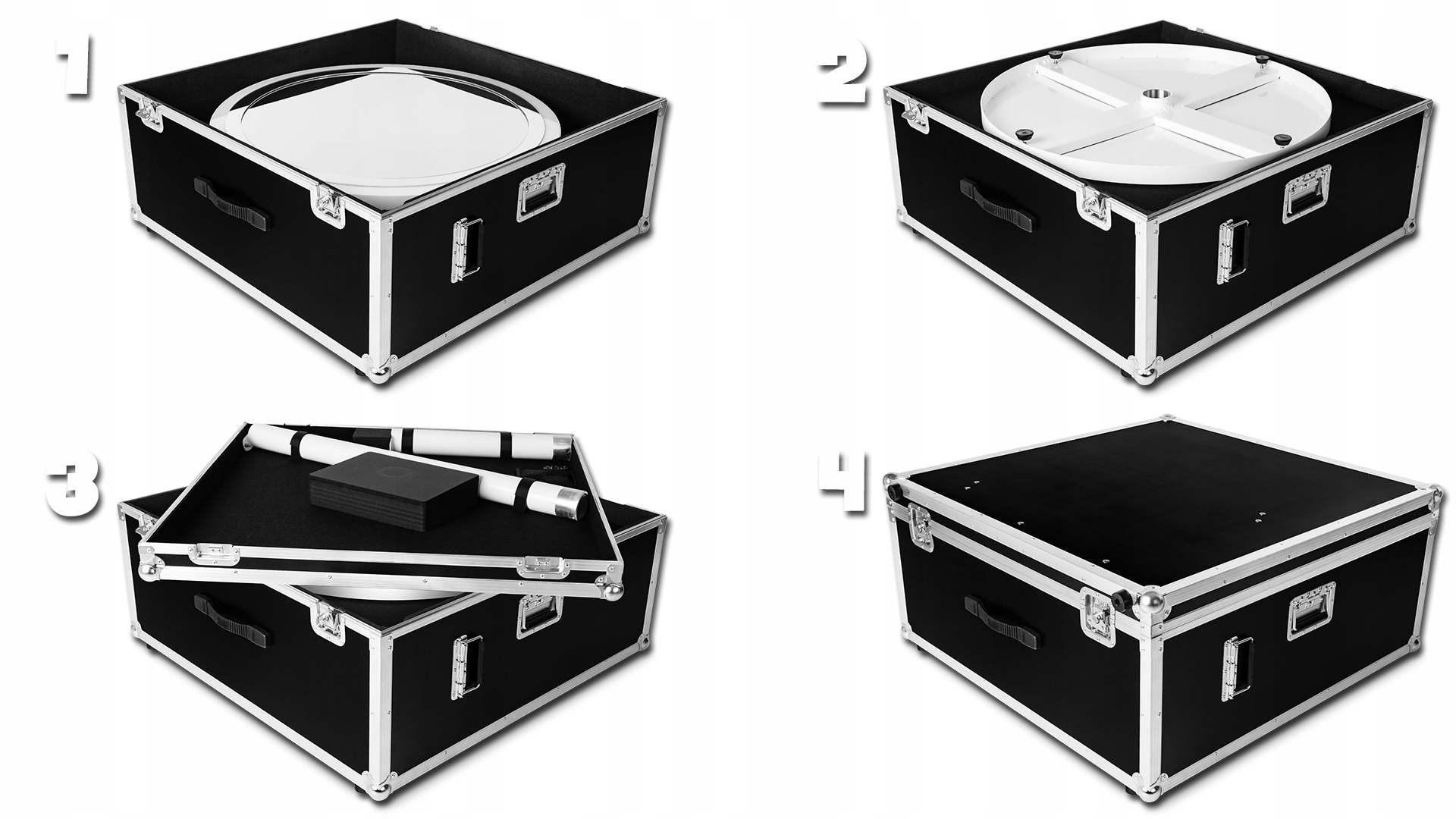 1

2

3

4