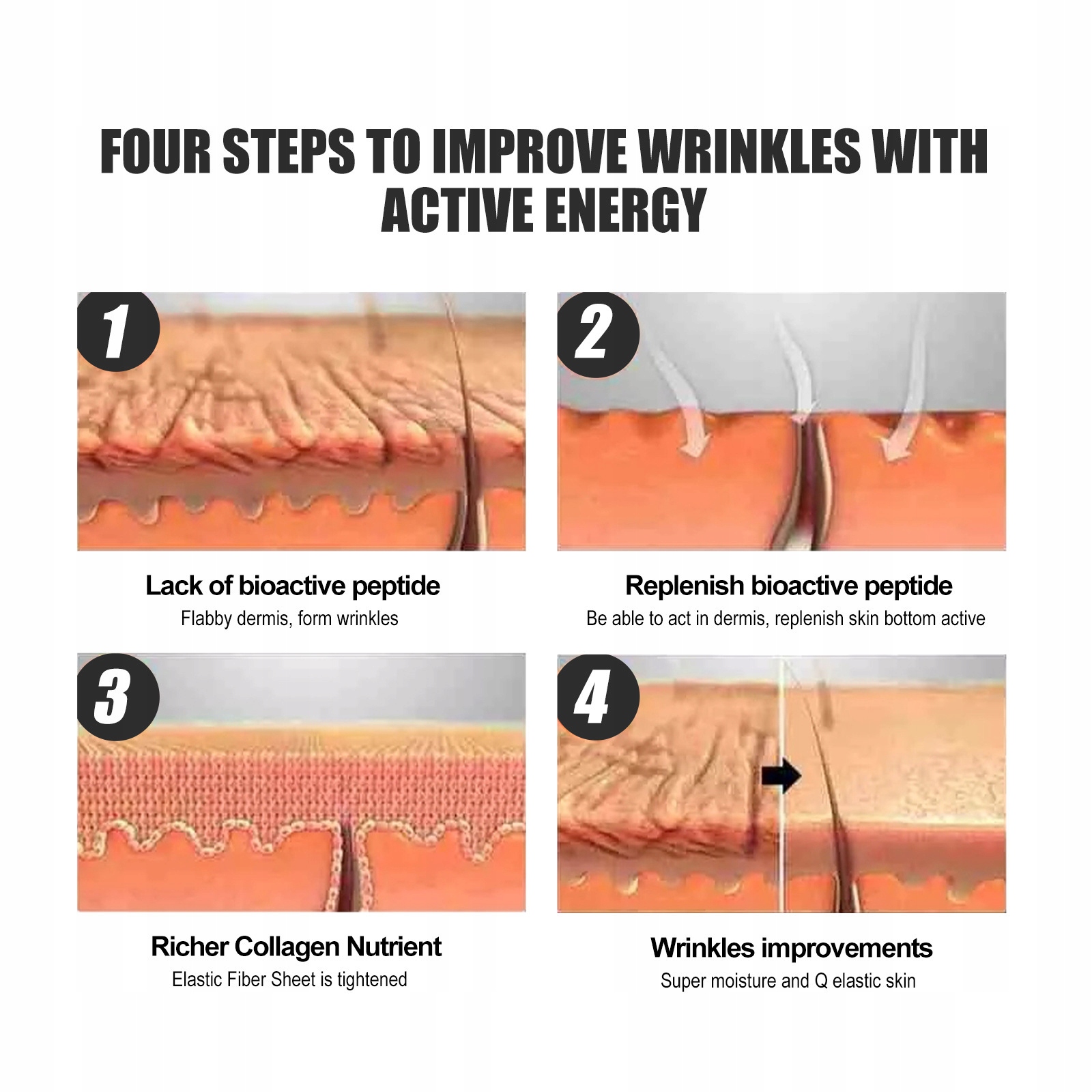 FOUR STEPS TO IMPROVE WRINKLES WITH ACTIVE ENERGY

1

Lack of bioactive peptide
Flabby dermis, form wrinkles

2

Replenish bioactive peptide
Be able to act in dermis, replenish skin bottom active

3

Richer Collagen Nutrient
Elastic Fiber Sheet is tightened

4

Wrinkles improvements
Super moisture and Q elastic skin