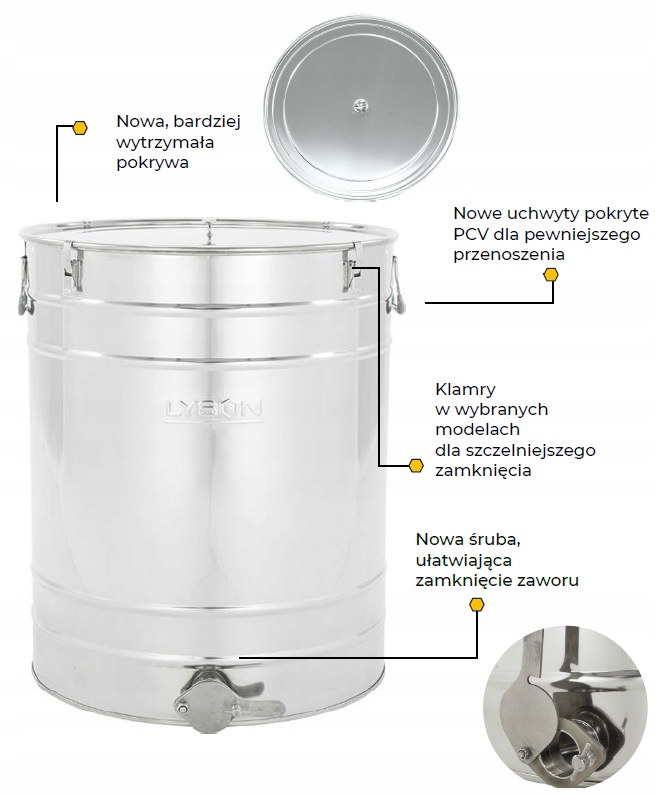 Nowa, bardziej wytrzymała pokrywa

Nowe uchwyty pokryte PCV dla pewniejszego przenoszenia

LYSON

Klamry w wybranych modelach dla szczelniejszego zamknięcia

Nowa śruba, ułatwiająca zamknięcie zaworu