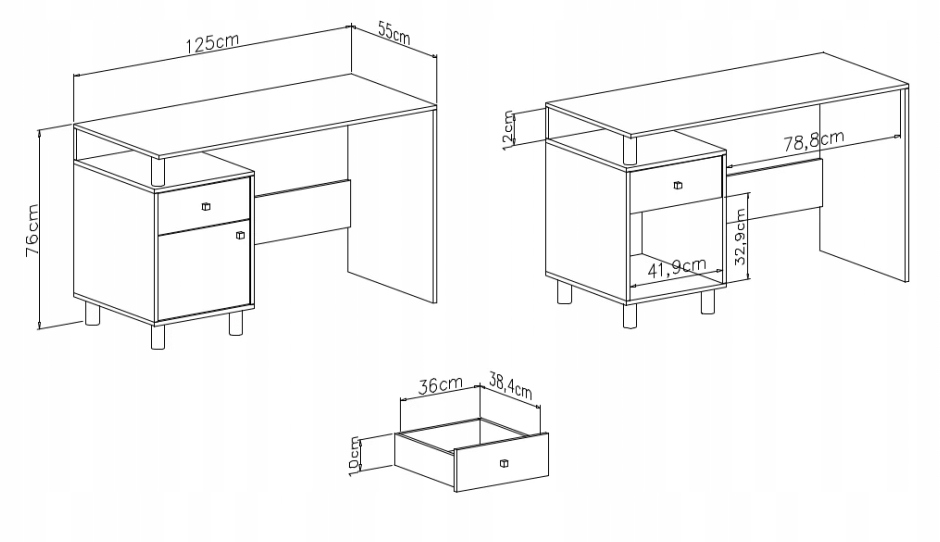 125cm
55cm
76cm
12cm
78,8cm
32,9cm
41,9cm
36cm
38,4cm
10cm