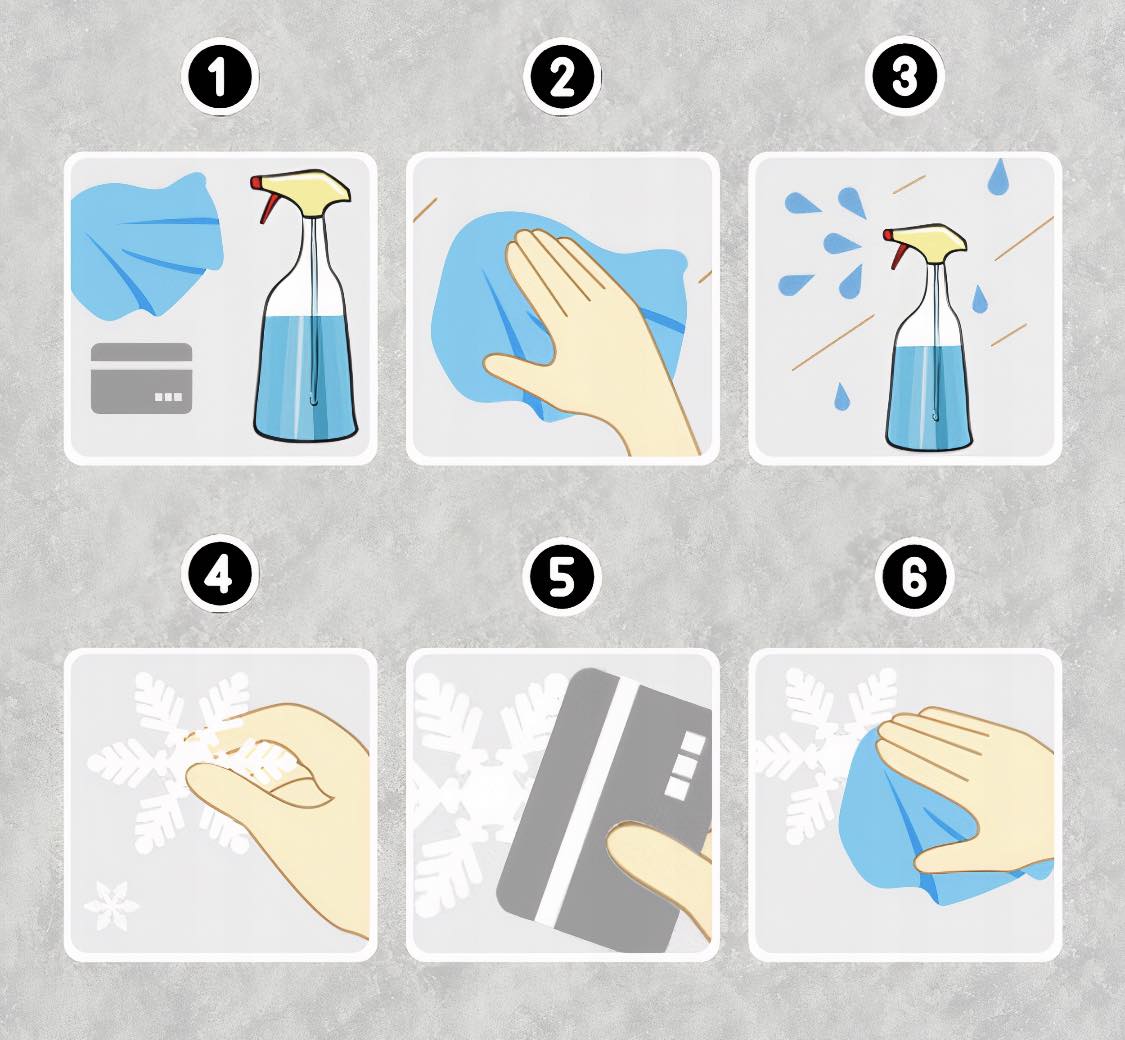 1
2
3
4
5
6