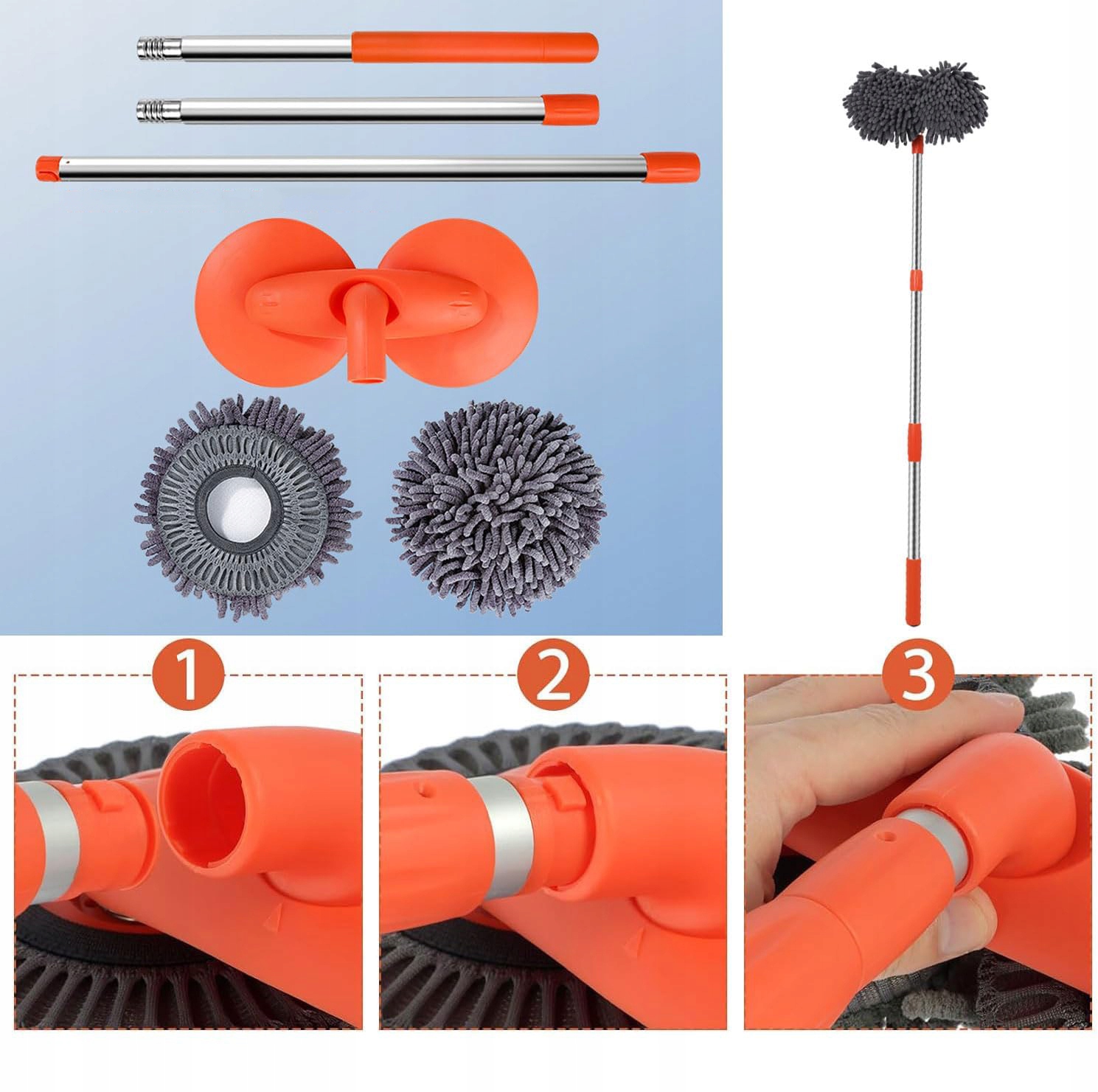 1

2

3