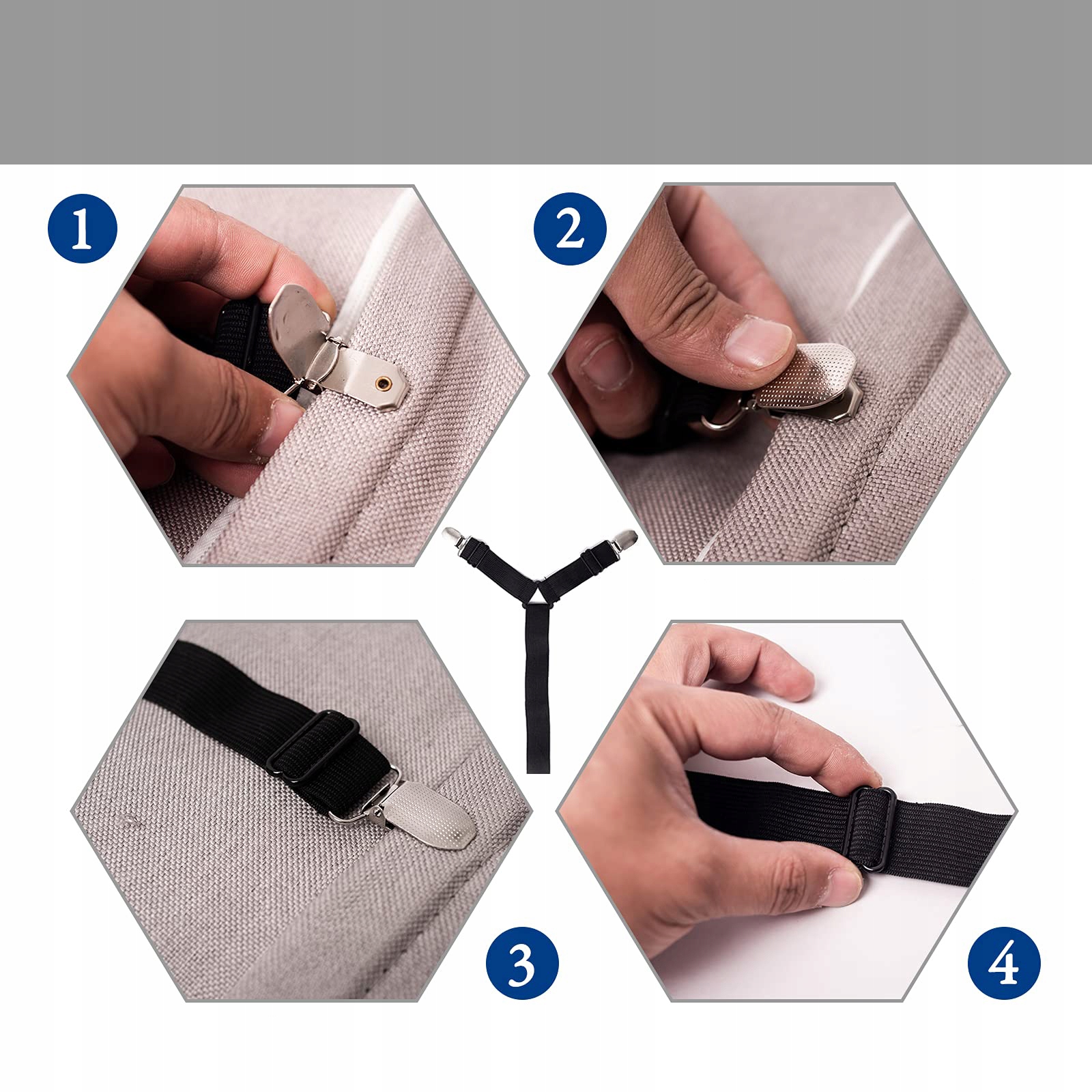 1

2

3

4