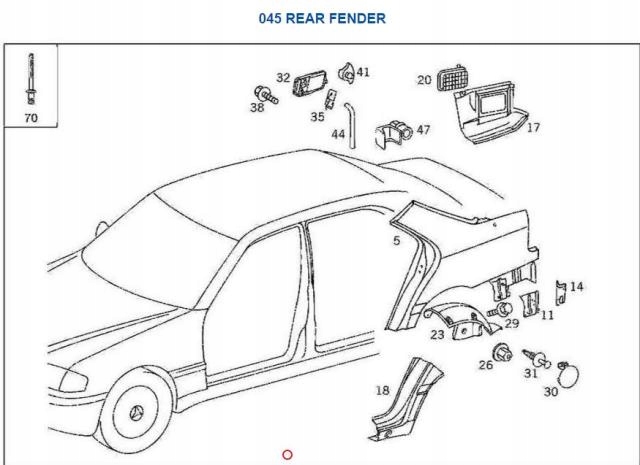 045 REAR FENDER

70

32
41
20
38
35
44
47
17
5
14
11
29
23
26
31
30
18