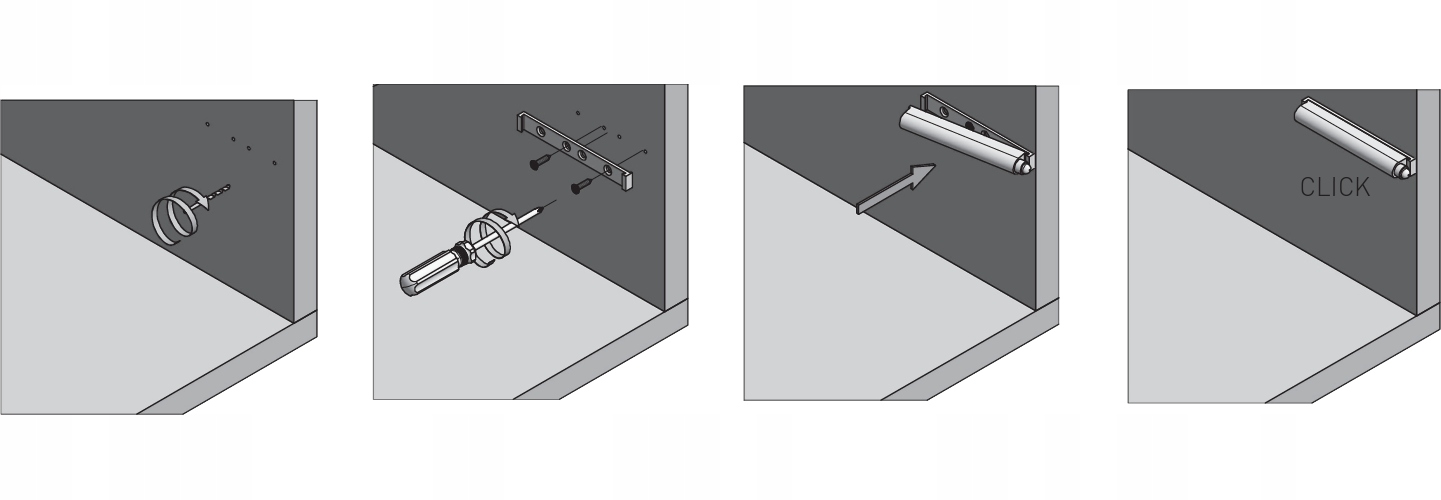 CLICK