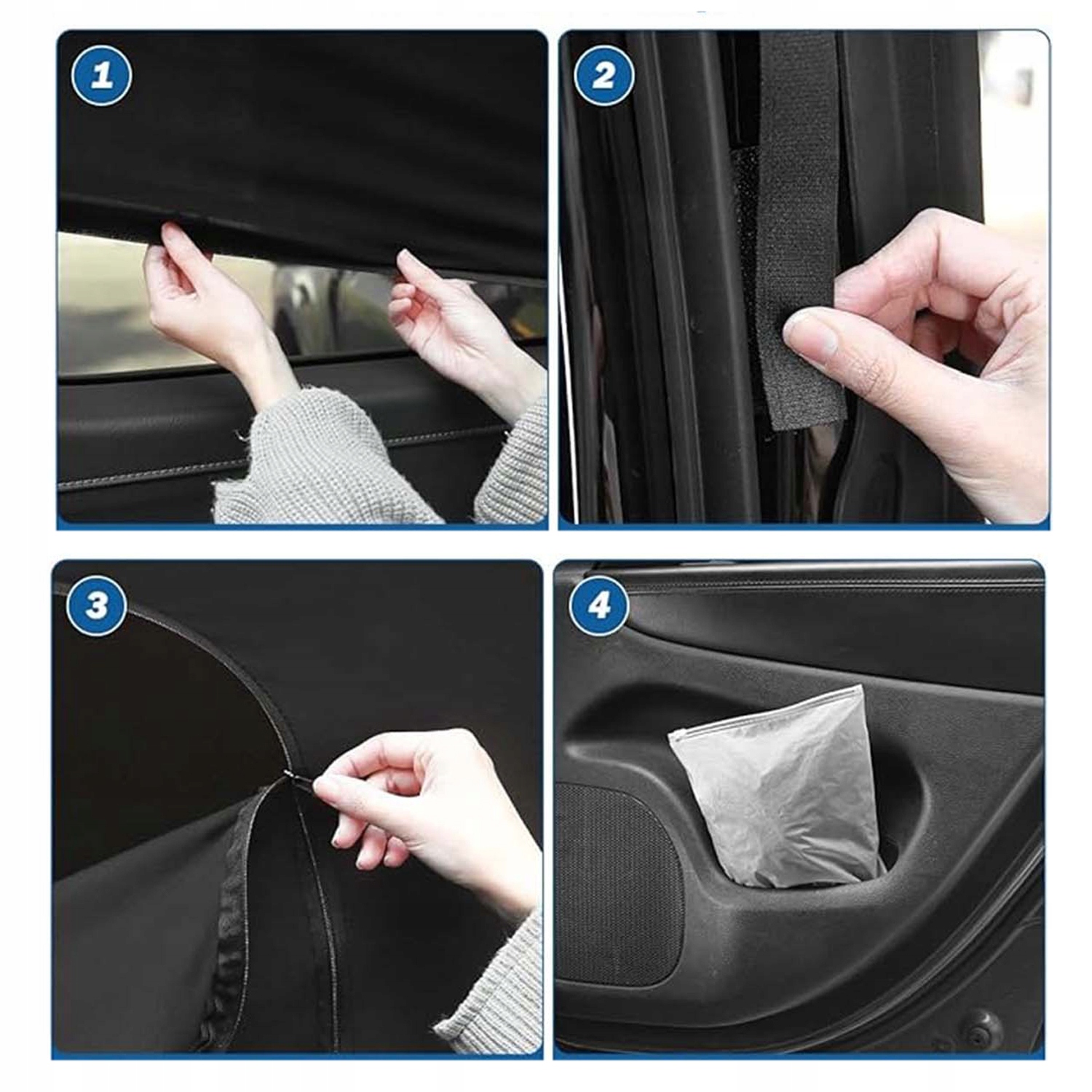 1

2

3

4