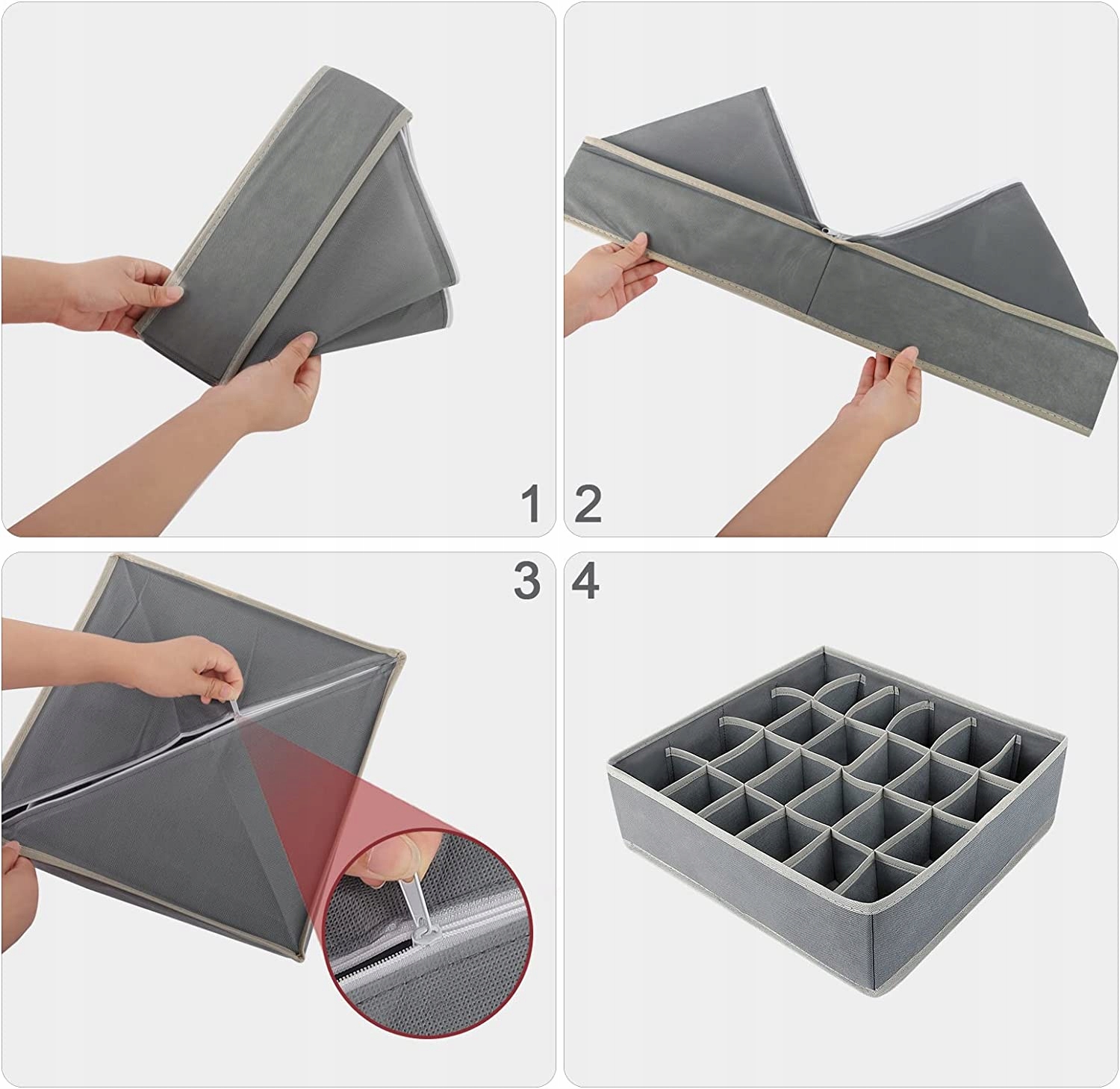 1
2
3
4