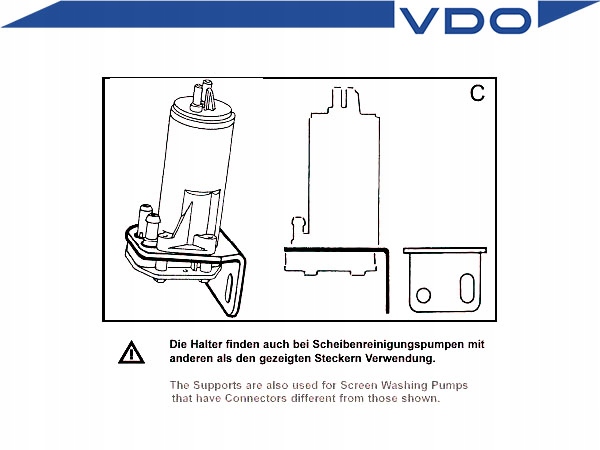 VDO

C

Die Halter finden auch bei Scheibenreinigungspumpen mit anderen als den gezeigten Steckern Verwendung.

The Supports are also used for Screen Washing Pumps that have Connectors different from those shown.