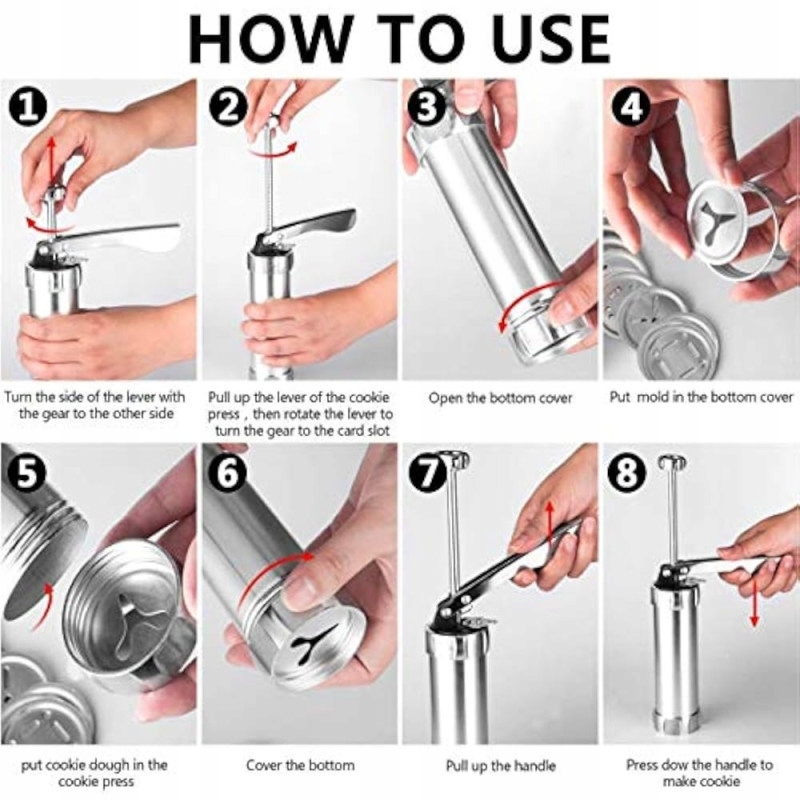 HOW TO USE

1

Turn the side of the lever with the gear to the other side

2

Pull up the lever of the cookie press , then rotate the lever to turn the gear to the card slot

3

Open the bottom cover

4

Put mold in the bottom cover

5

put cookie dough in the cookie press

6

Cover the bottom

7

Pull up the handle

8

Press dow the handle to make cookie