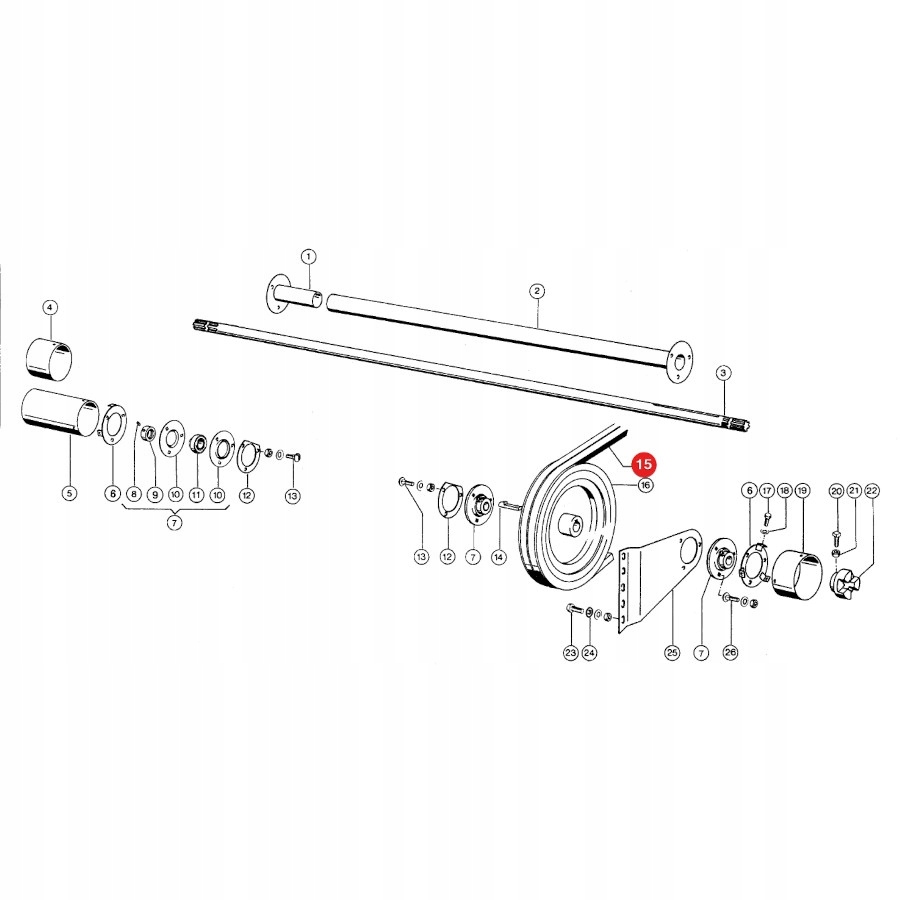 1
2
3
4
5
6
8
9
10
11
10
12
13
7
15
16
13
12
7
14
6
17
18
19
20
21
22
23
24
25
7
26