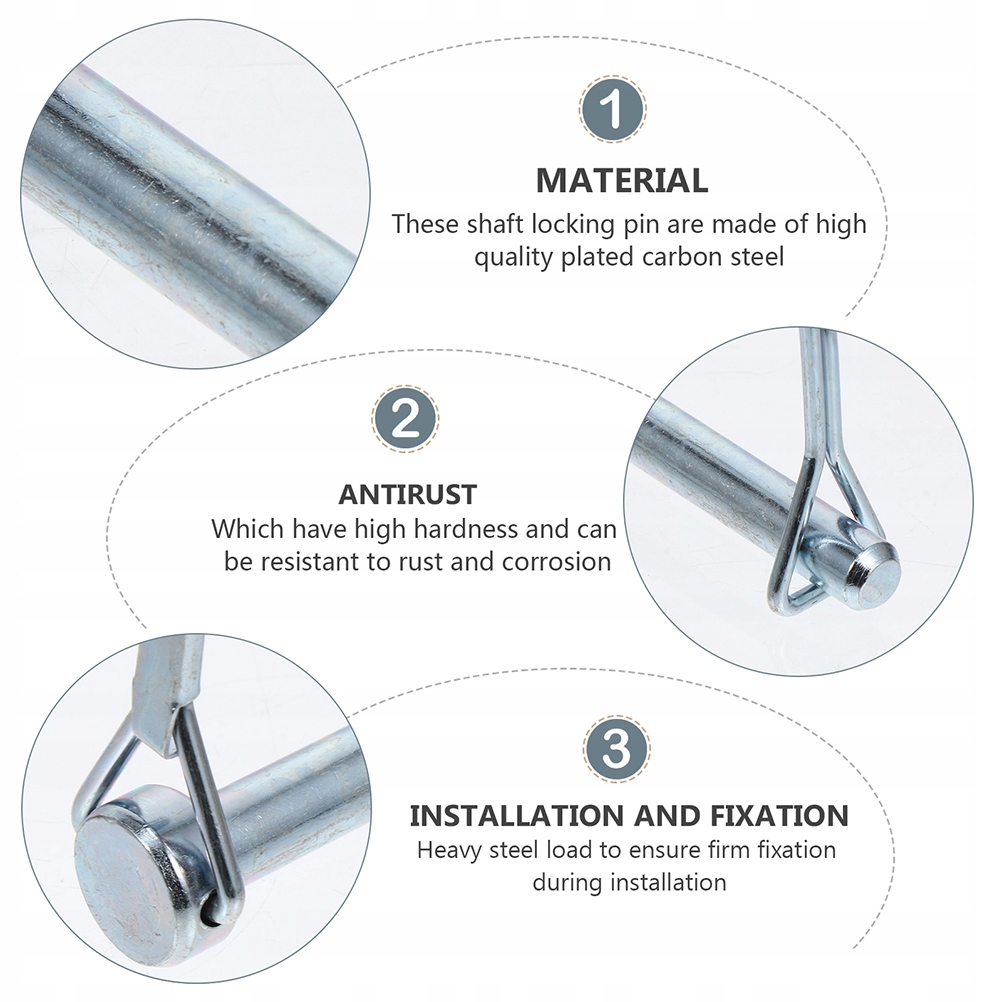 1

MATERIAL

These shaft locking pin are made of high quality plated carbon steel

2

ANTIRUST

Which have high hardness and can be resistant to rust and corrosion

3

INSTALLATION AND FIXATION

Heavy steel load to ensure firm fixation during installation