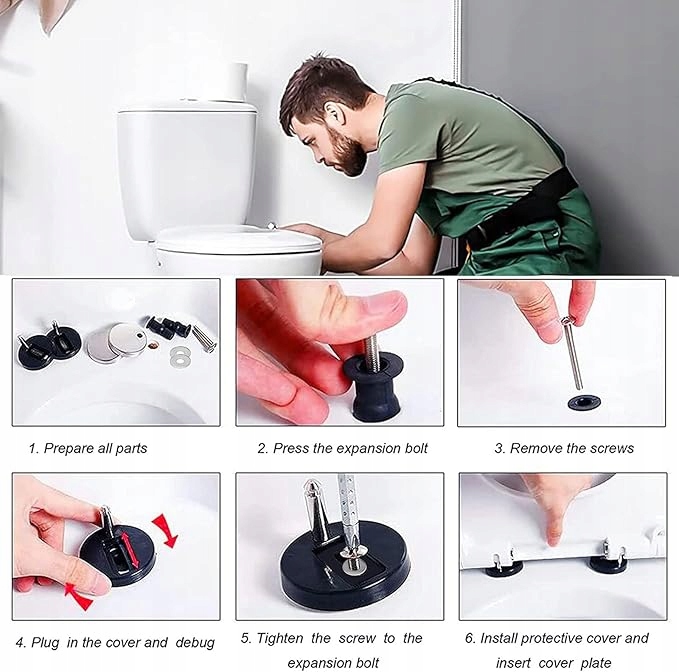 1. Prepare all parts

2. Press the expansion bolt

3. Remove the screws

4. Plug in the cover and debug

5. Tighten the screw to the expansion bolt

6. Install protective cover and insert cover plate