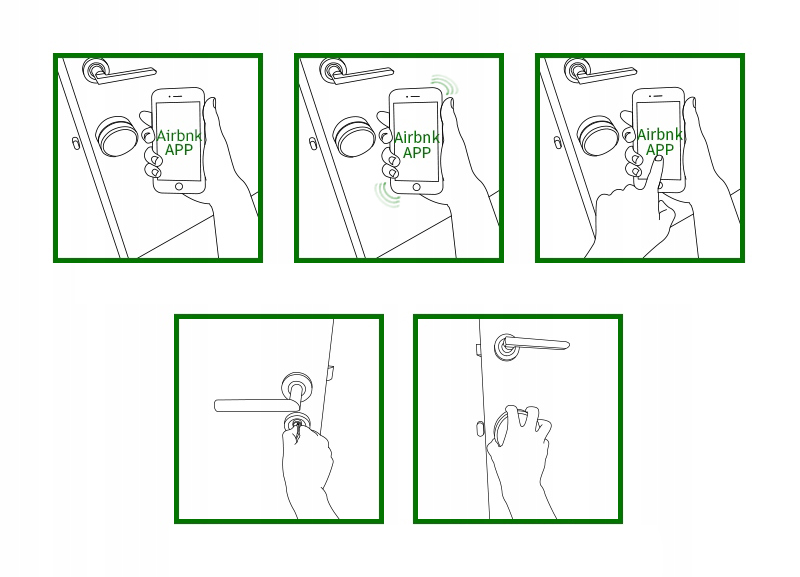 Airbnk APP

Airbnk APP

Airbnk APP