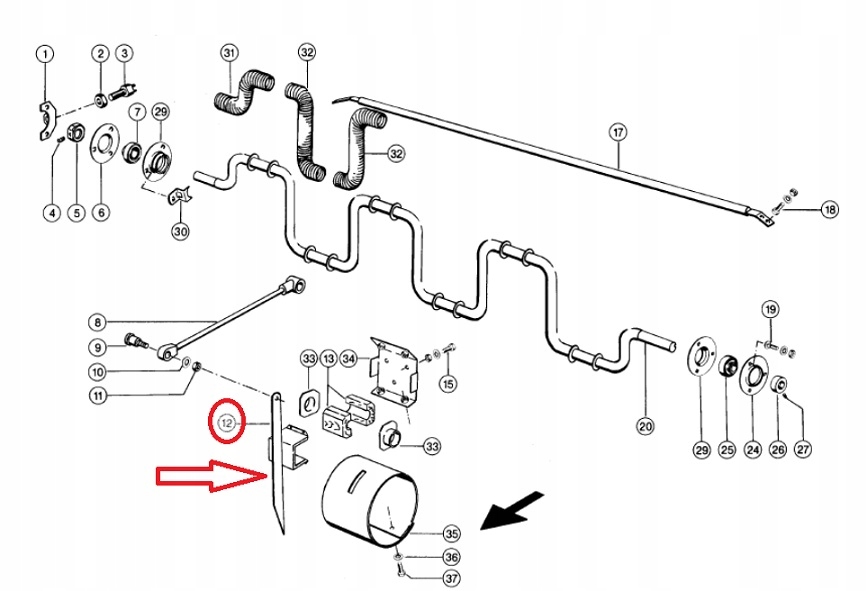 1
2
3
31
32
7
29
32
17
4
5
6
30
18
8
9
10
11
33
13
34
15
19
12
33
20
29
25
24
26
27
35
36
37