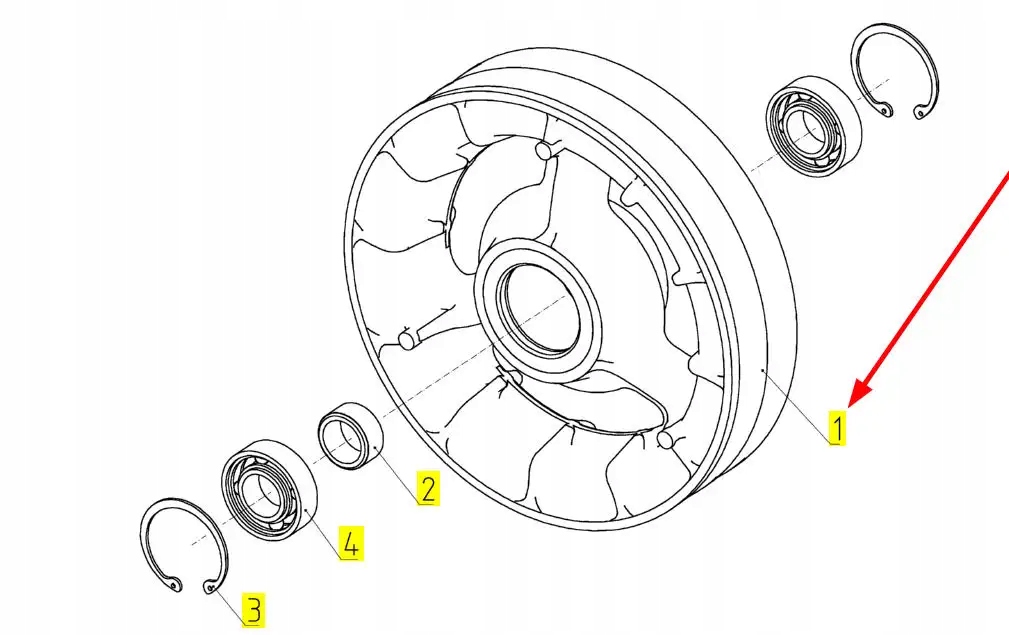 1
2
4
3