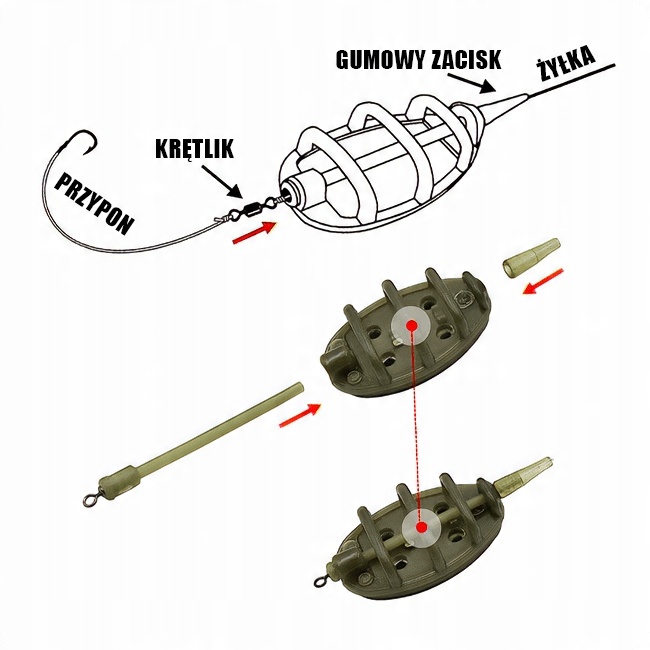 GUMOWY ZACISK
ŻYŁKA
KRĘTLIK
PRZYPON