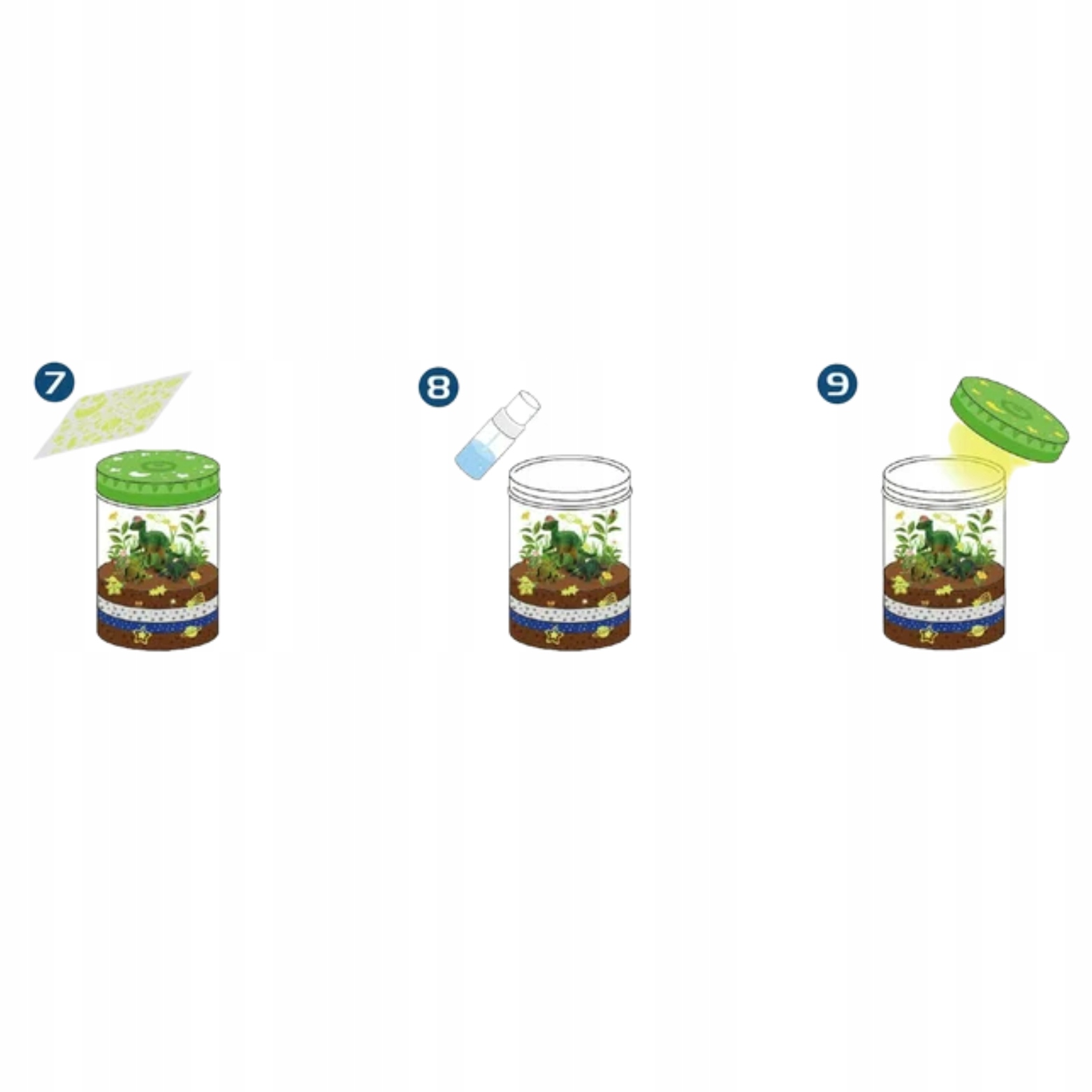 7

8

9