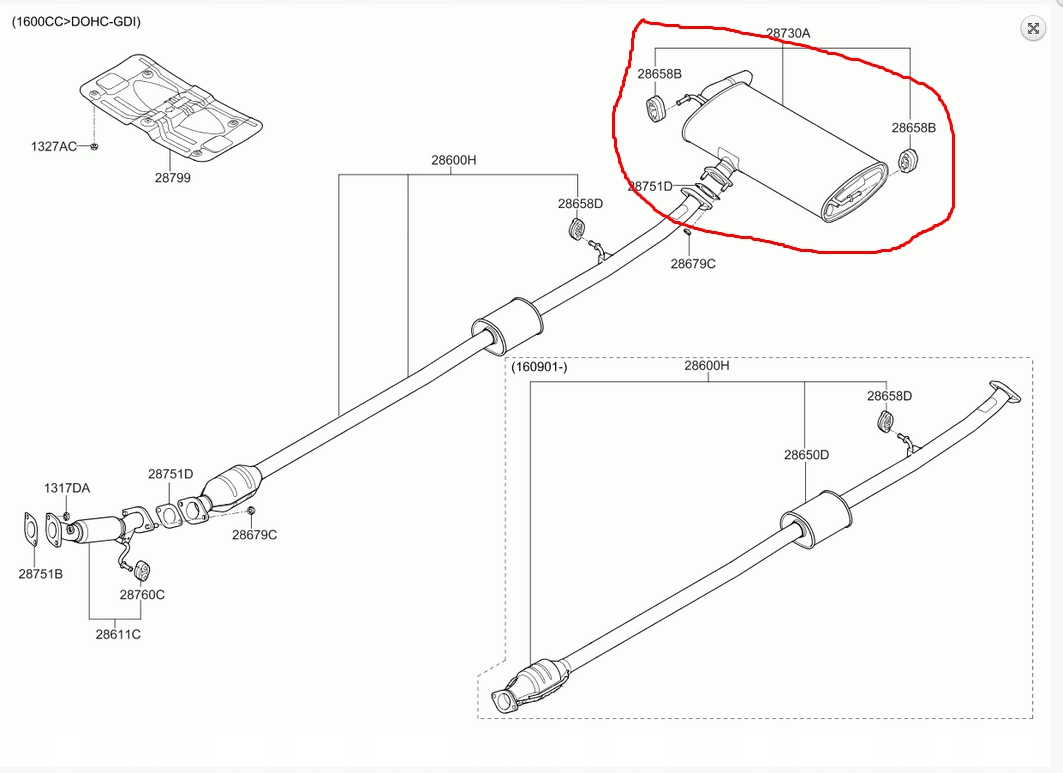 (1600CC>DOHC-GDI)

1327AC

28799

28730A

28658B

28658B

28751D

28600H

28658D

28679C

(160901-)

28600H

28658D

28650D

1317DA

28751D

28679C

28751B

28760C

28611C