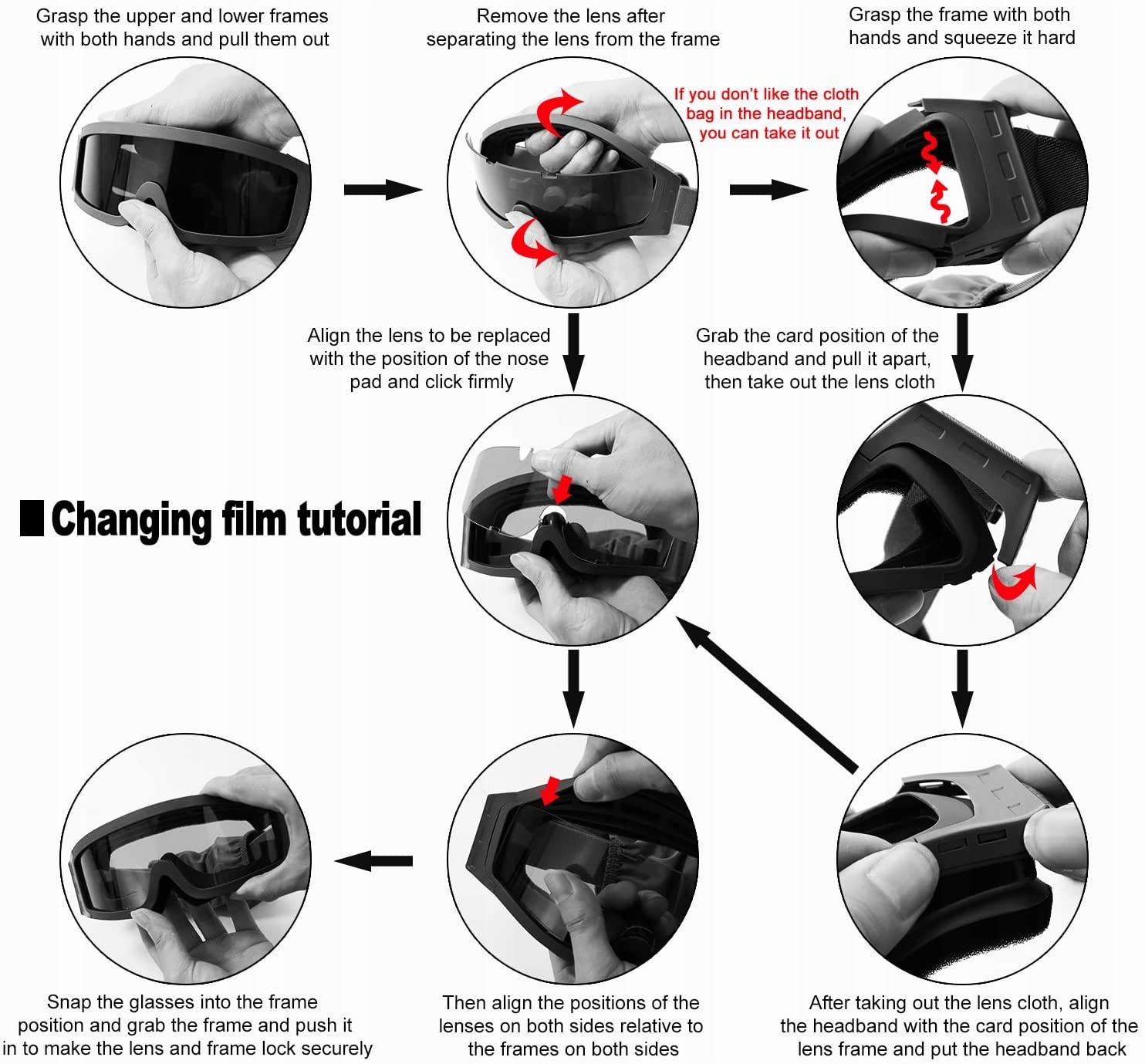 Grasp the upper and lower frames with both hands and pull them out

Remove the lens after separating the lens from the frame

Grasp the frame with both hands and squeeze it hard

If you don't like the cloth bag in the headband, you can take it out

Align the lens to be replaced with the position of the nose pad and click firmly

Grab the card position of the headband and pull it apart, then take out the lens cloth

Changing film tutorial

Snap the glasses into the frame position and grab the frame and push it in to make the lens and frame lock securely

Then align the positions of the lenses on both sides relative to the frames on both sides

After taking out the lens cloth, align the headband with the card position of the lens frame and put the headband back