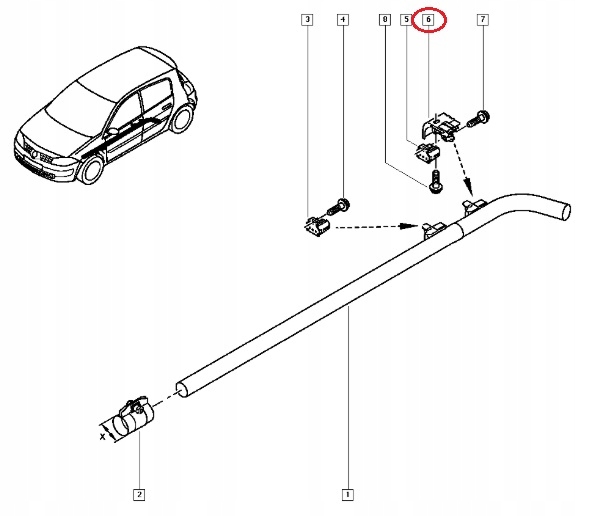 3
4
8
5
6
7
X
2
1