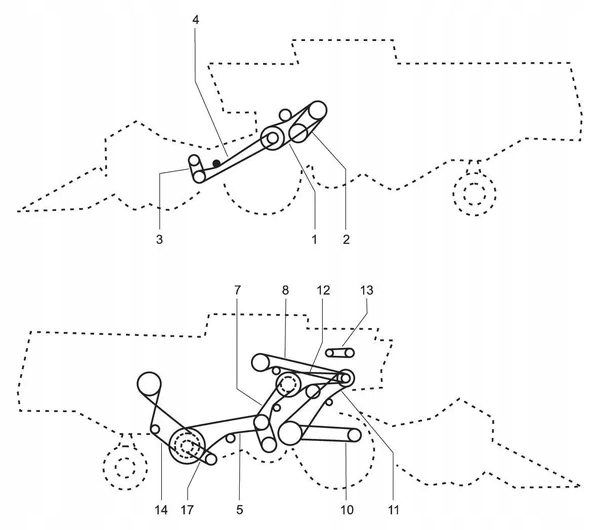 4
3
1
2
7
8
12
13
14
17
5
10
11