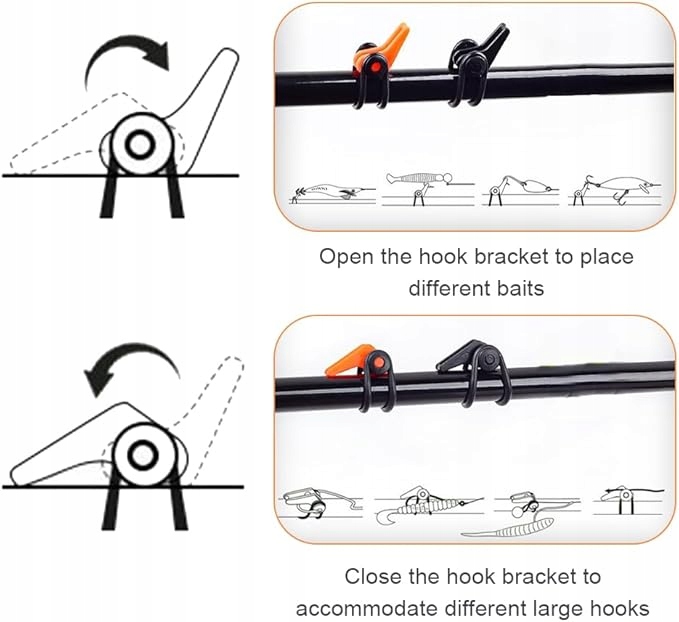 Open the hook bracket to place different baits

Close the hook bracket to accommodate different large hooks