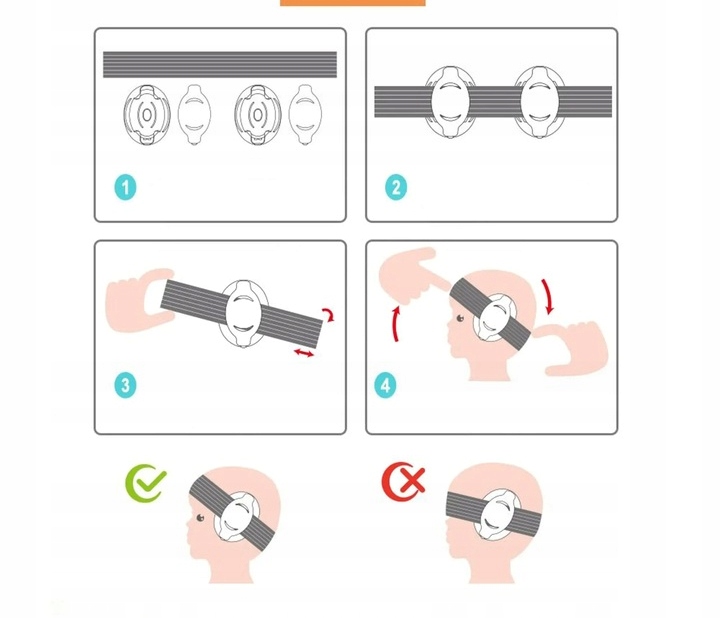 1

2

3

4