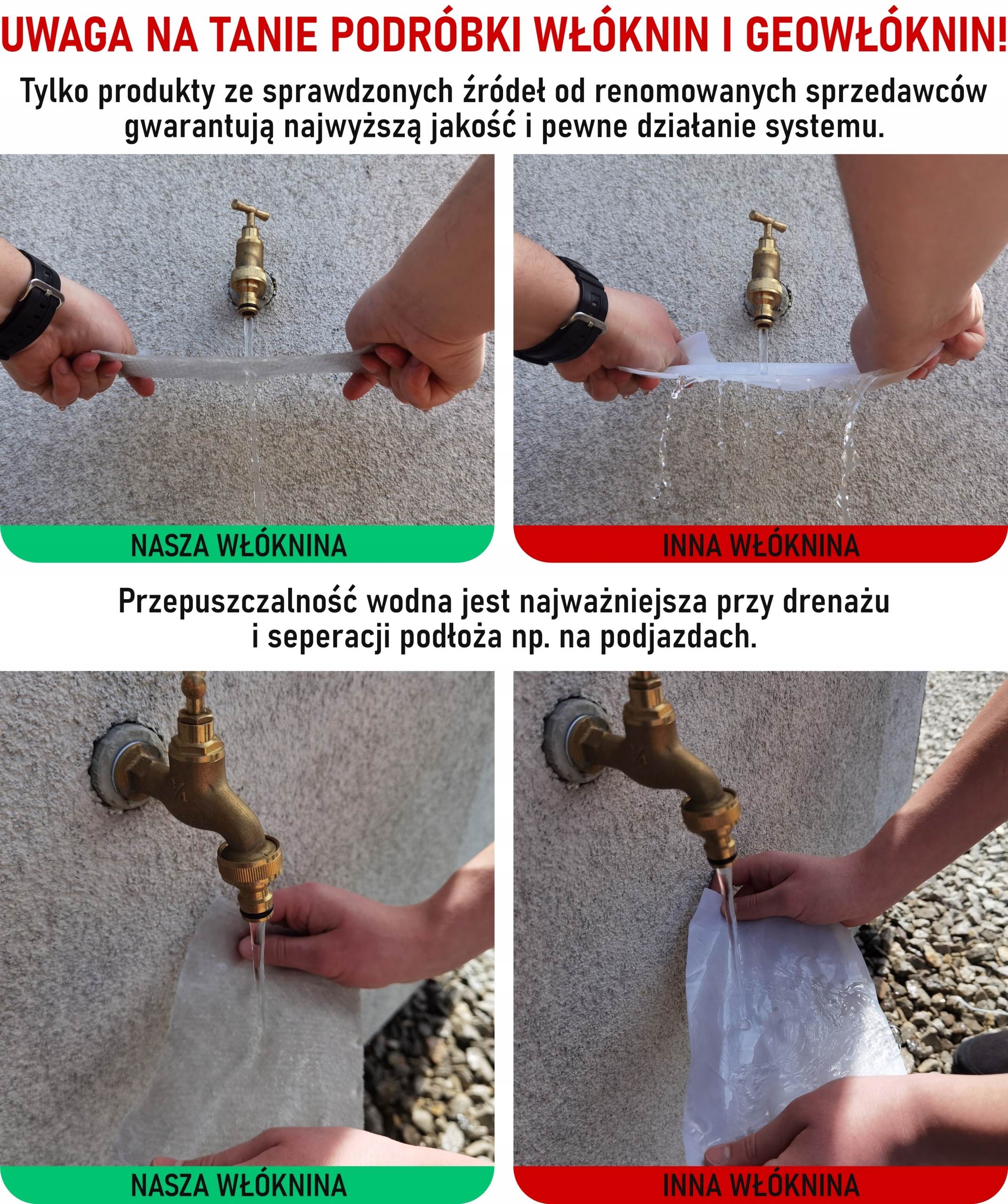 UWAGA NA TANIE PODRÓBKI WŁÓKNIN I GEOWŁÓKNIN!

Tylko produkty ze sprawdzonych źródeł od renomowanych sprzedawców gwarantują najwyższą jakość i pewne działanie systemu.

NASZA WŁÓKNINA

INNA WŁÓKNINA

Przepuszczalność wodna jest najważniejsza przy drenażu i seperacji podłoża np. na podjazdach.

NASZA WŁÓKNINA

INNA WŁÓKNINA