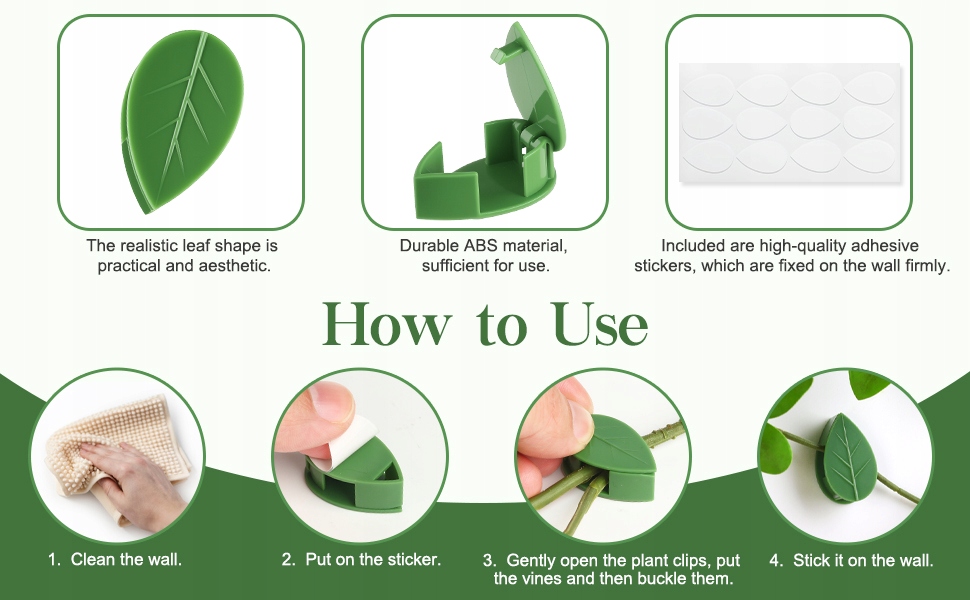 The realistic leaf shape is practical and aesthetic.

Durable ABS material, sufficient for use.

Included are high-quality adhesive stickers, which are fixed on the wall firmly.

How to Use

1. Clean the wall.

2. Put on the sticker.

3. Gently open the plant clips, put the vines and then buckle them.

4. Stick it on the wall.