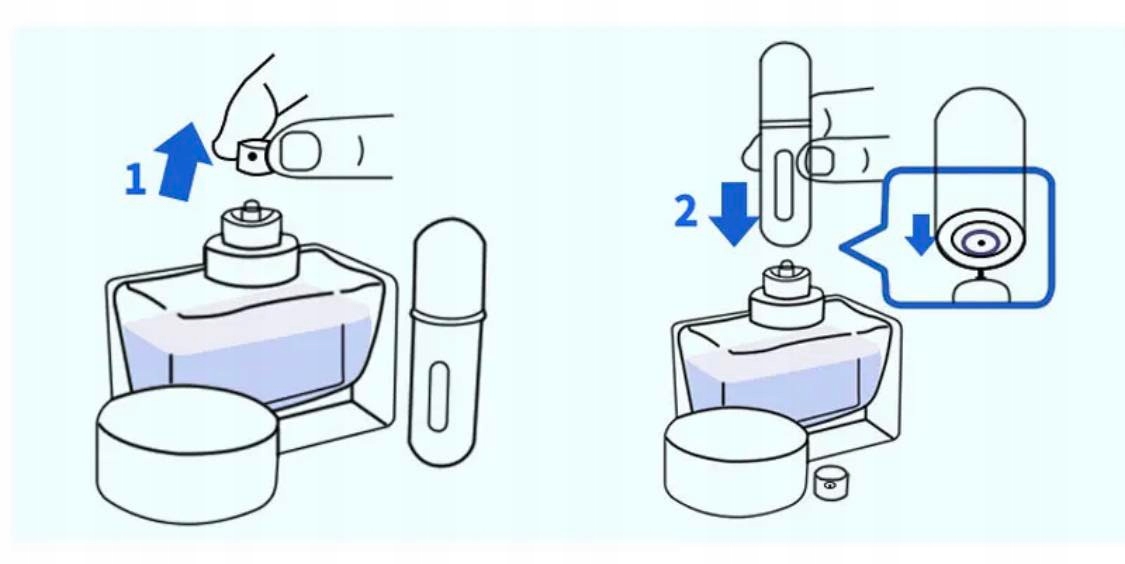 1

2