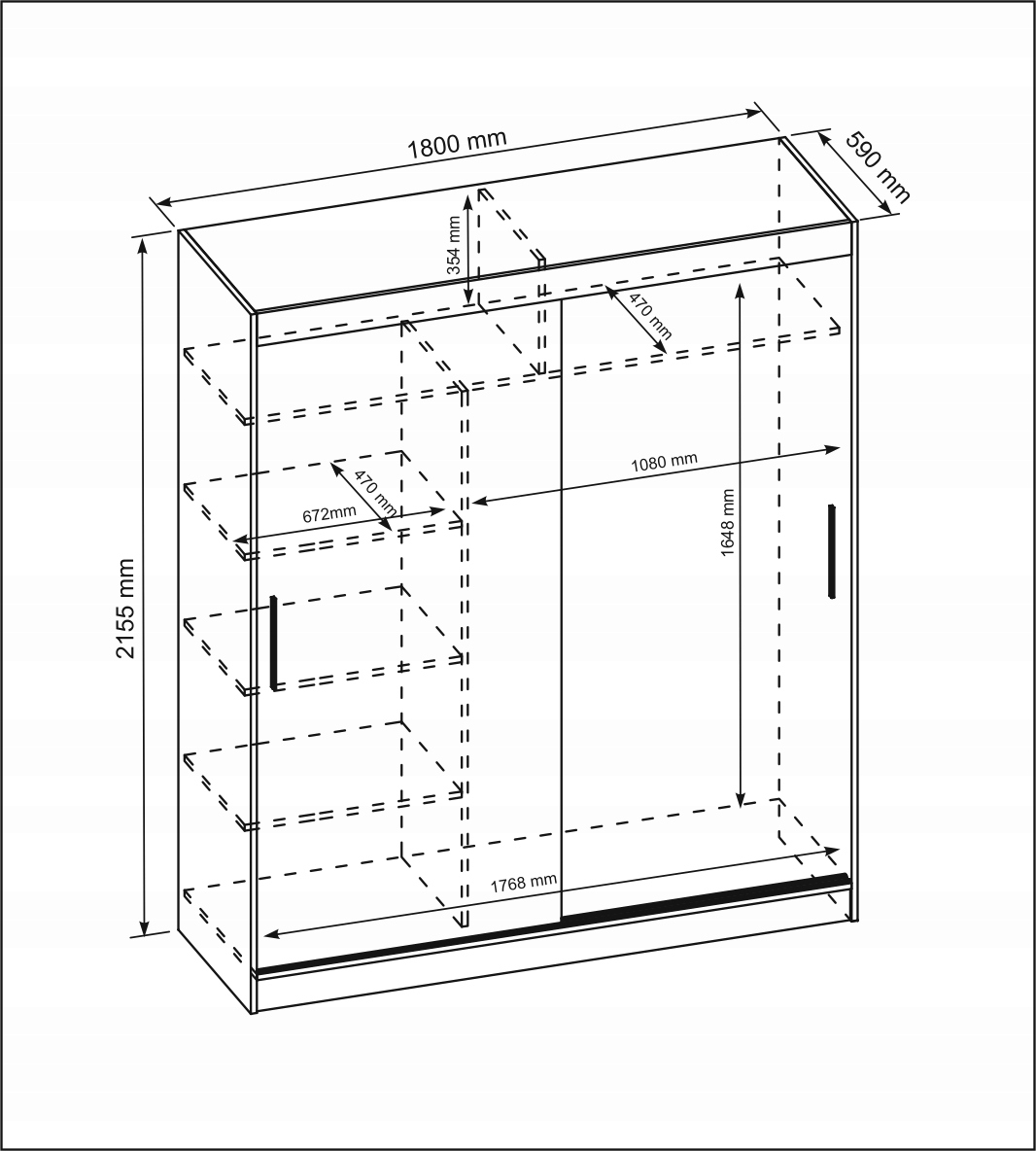 1800 mm
590 mm
354 mm
470 mm
2155 mm
470 mm
672mm
1080 mm
1648 mm
1768 mm