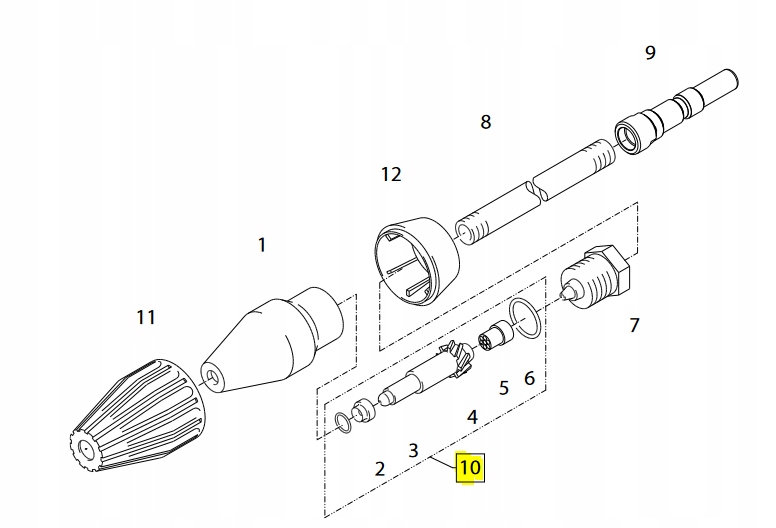 9
8
12
1
11
7
6
5
4
3
2
10