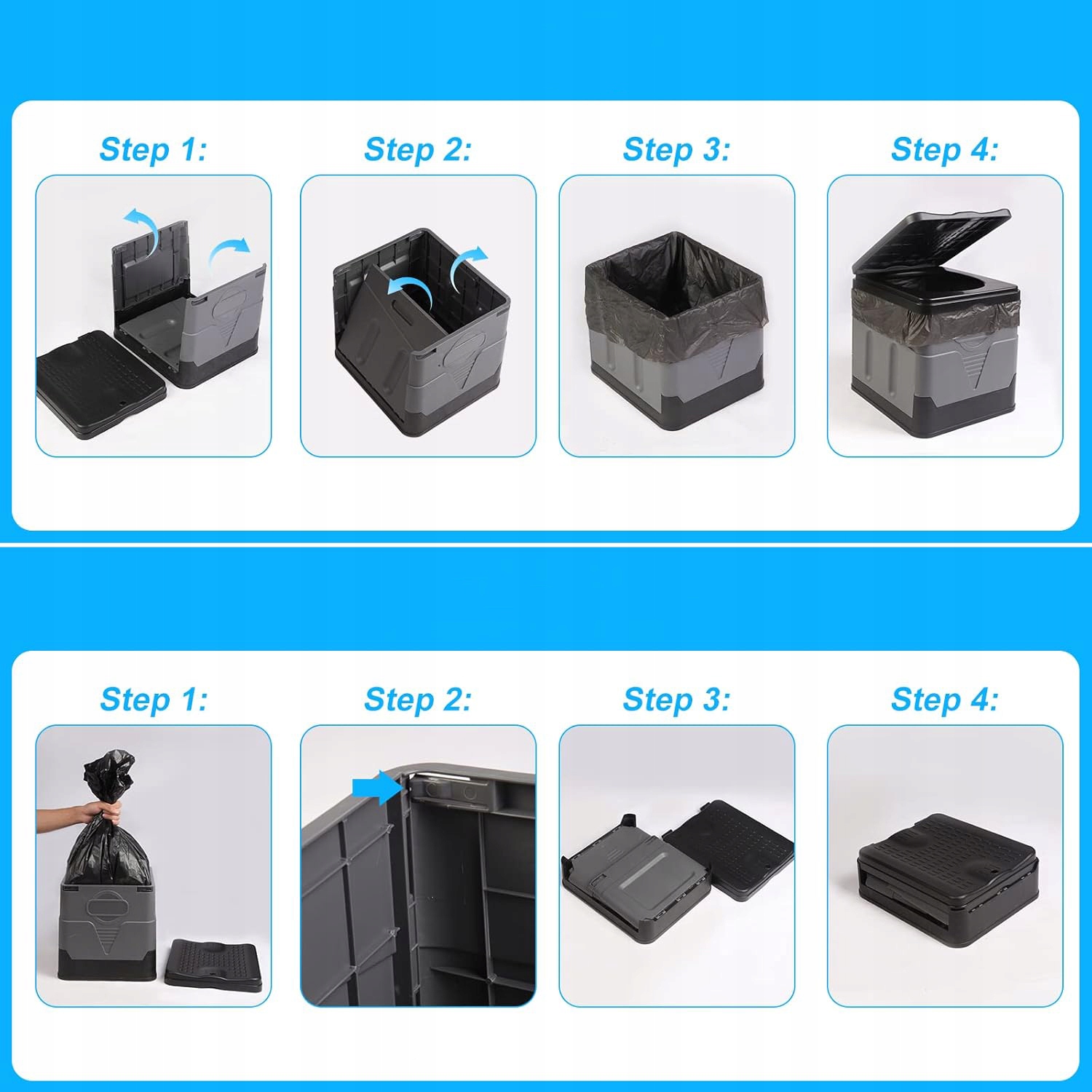 Step 1:

Step 2:

Step 3:

Step 4:

Step 1:

Step 2:

Step 3:

Step 4: