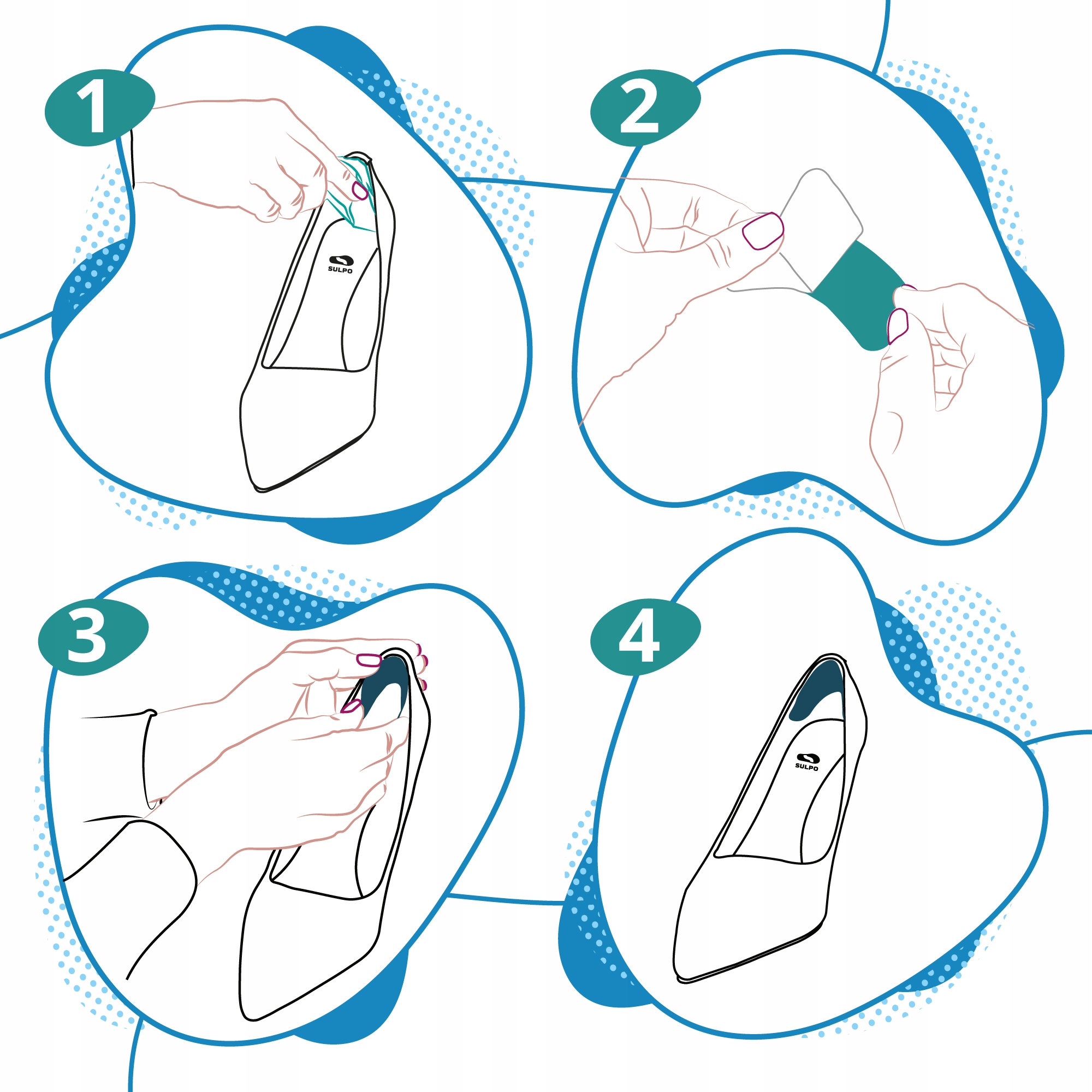 1

SULPO

2

3

4

SULPO