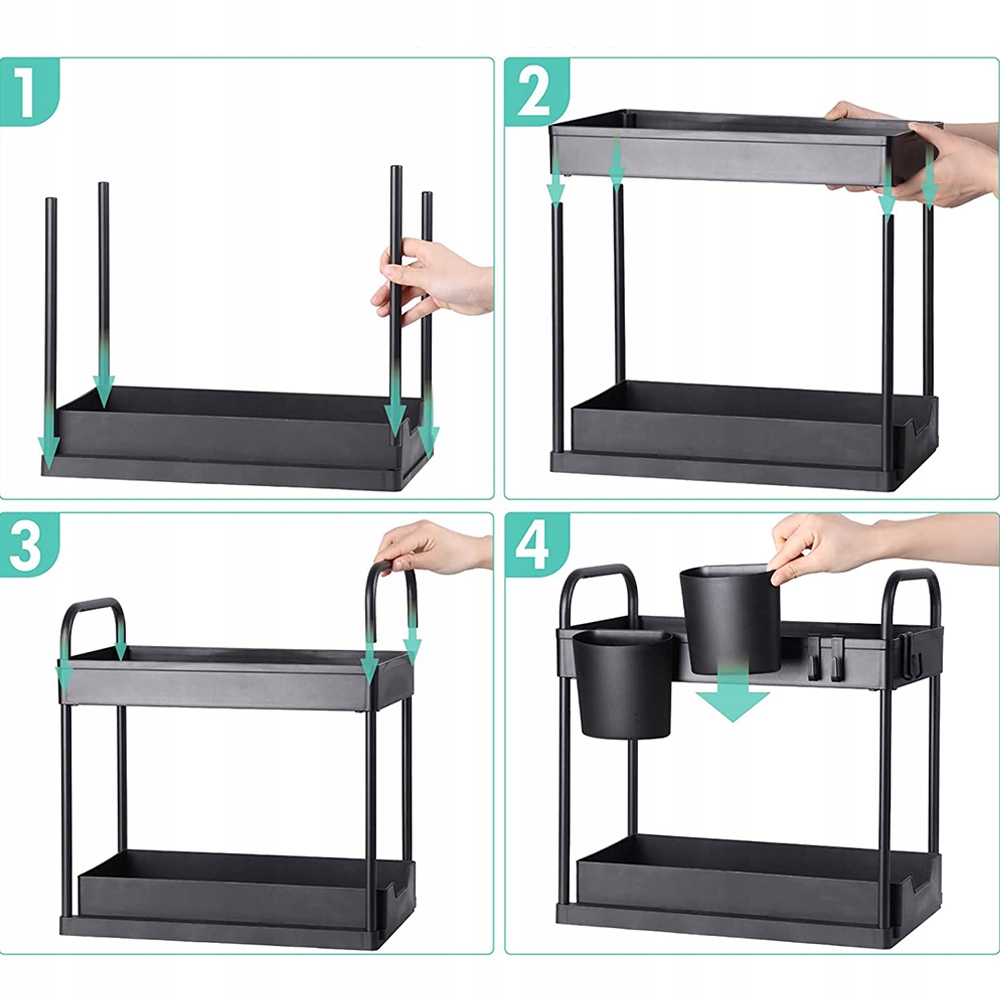 1

2

3

4